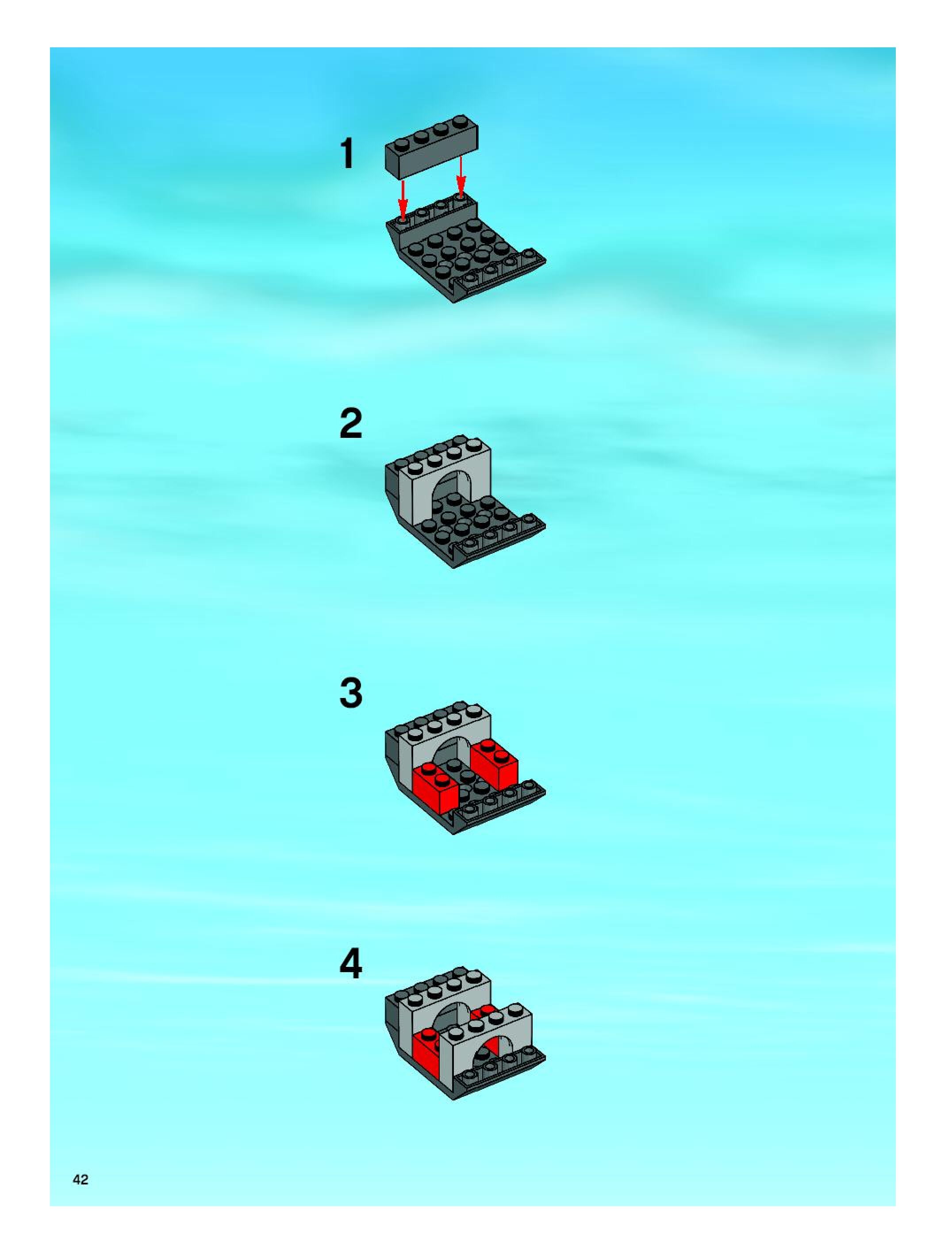 1

2

3

4

42