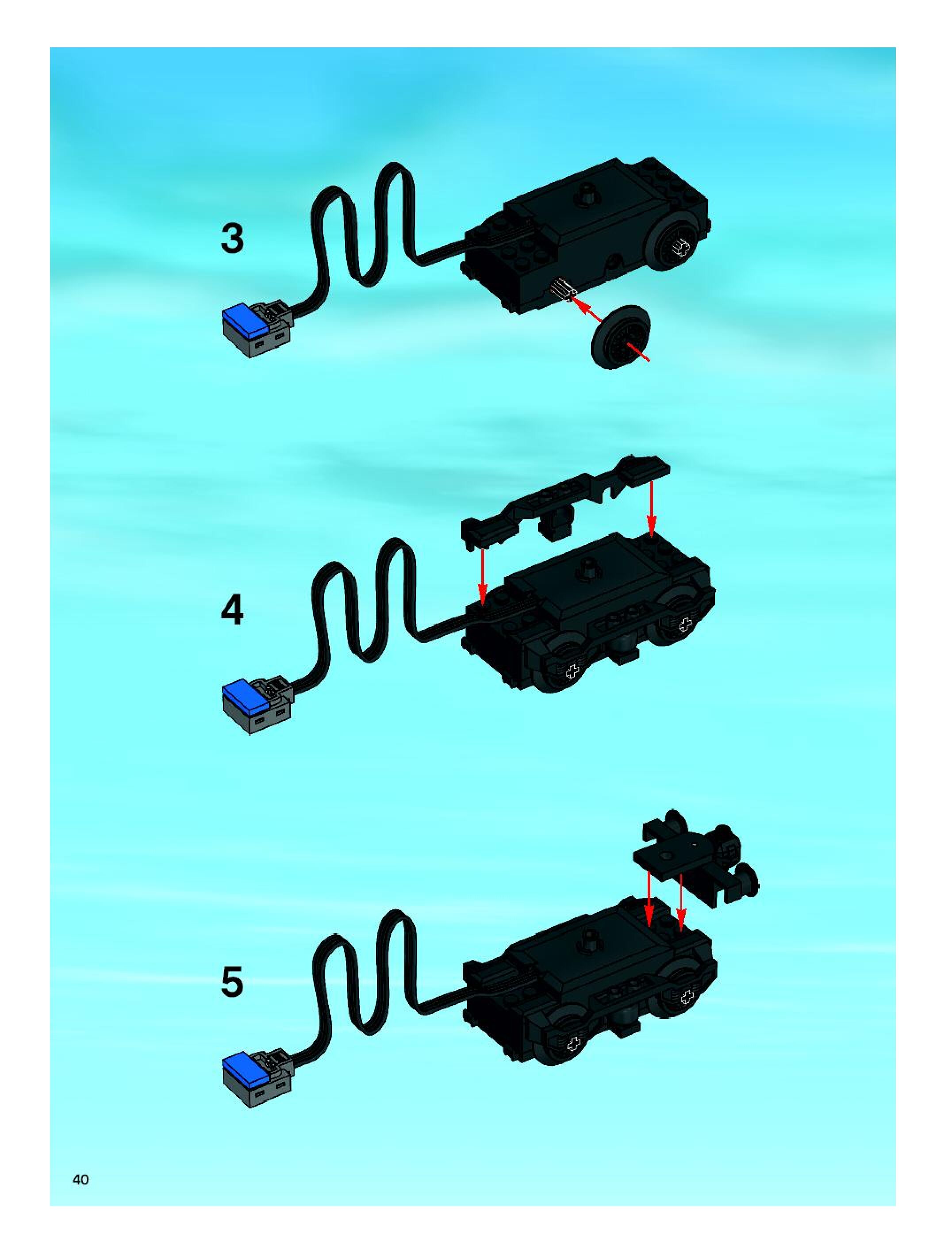 3

4

5

40