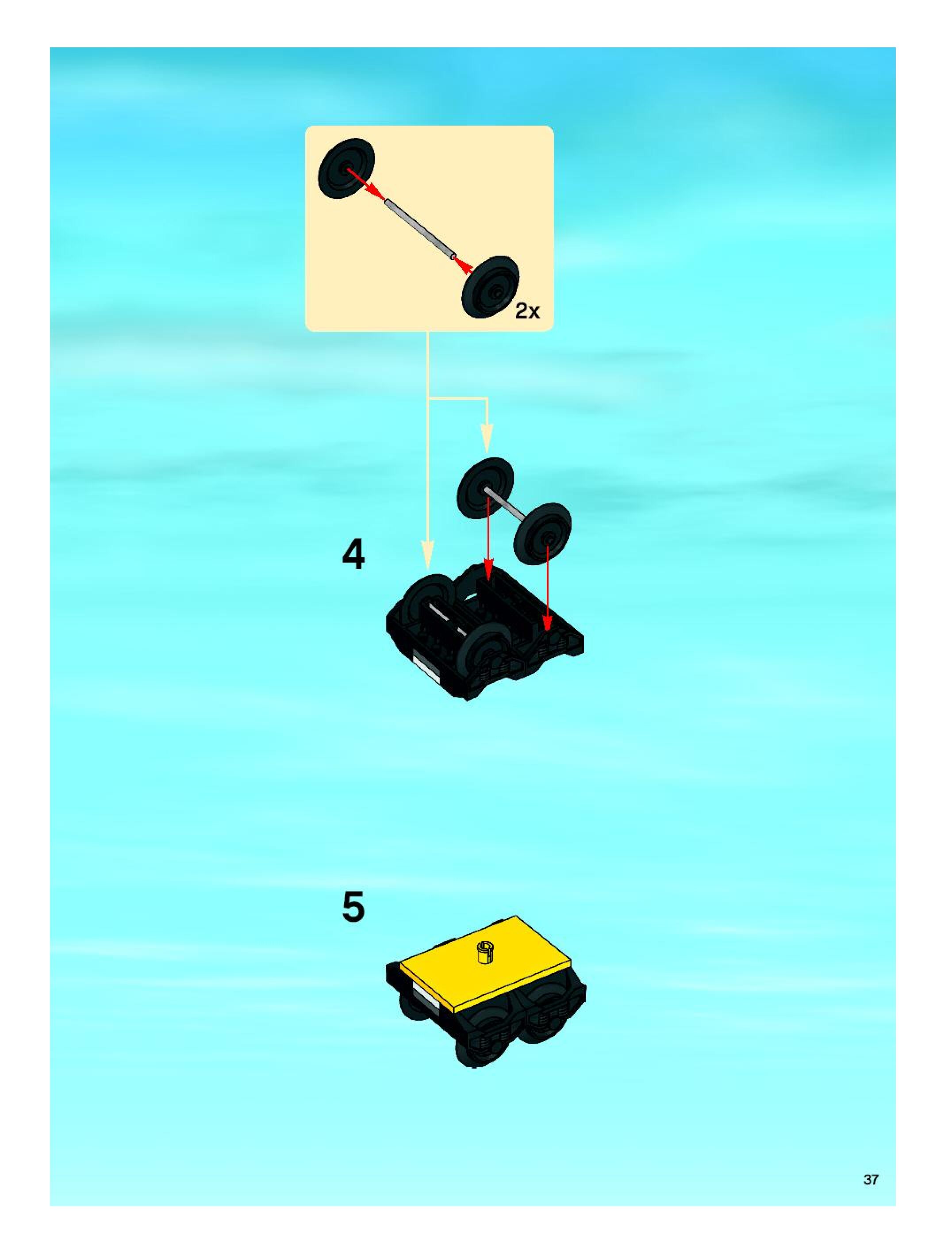 2x

4

5

37