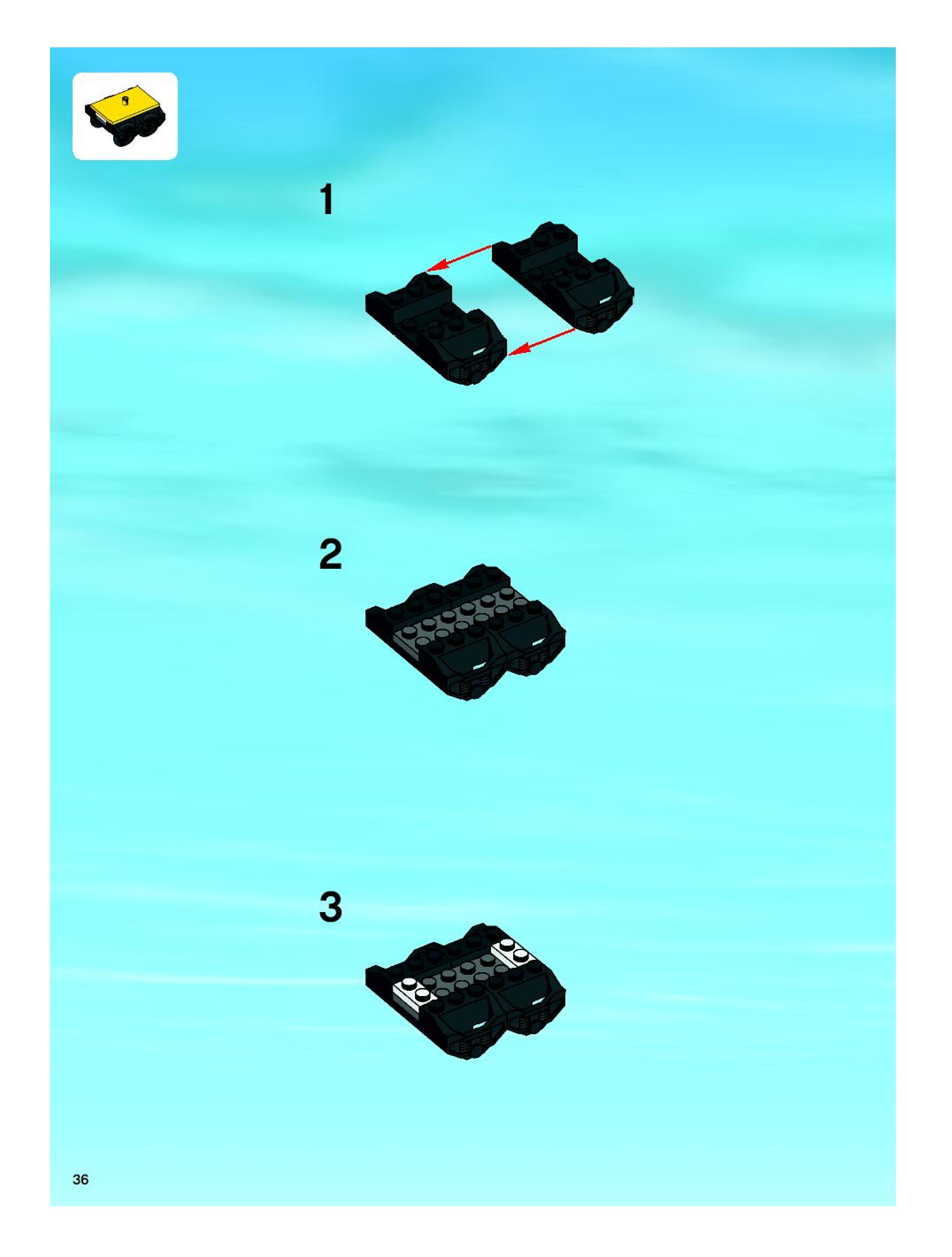 1

2

3

36