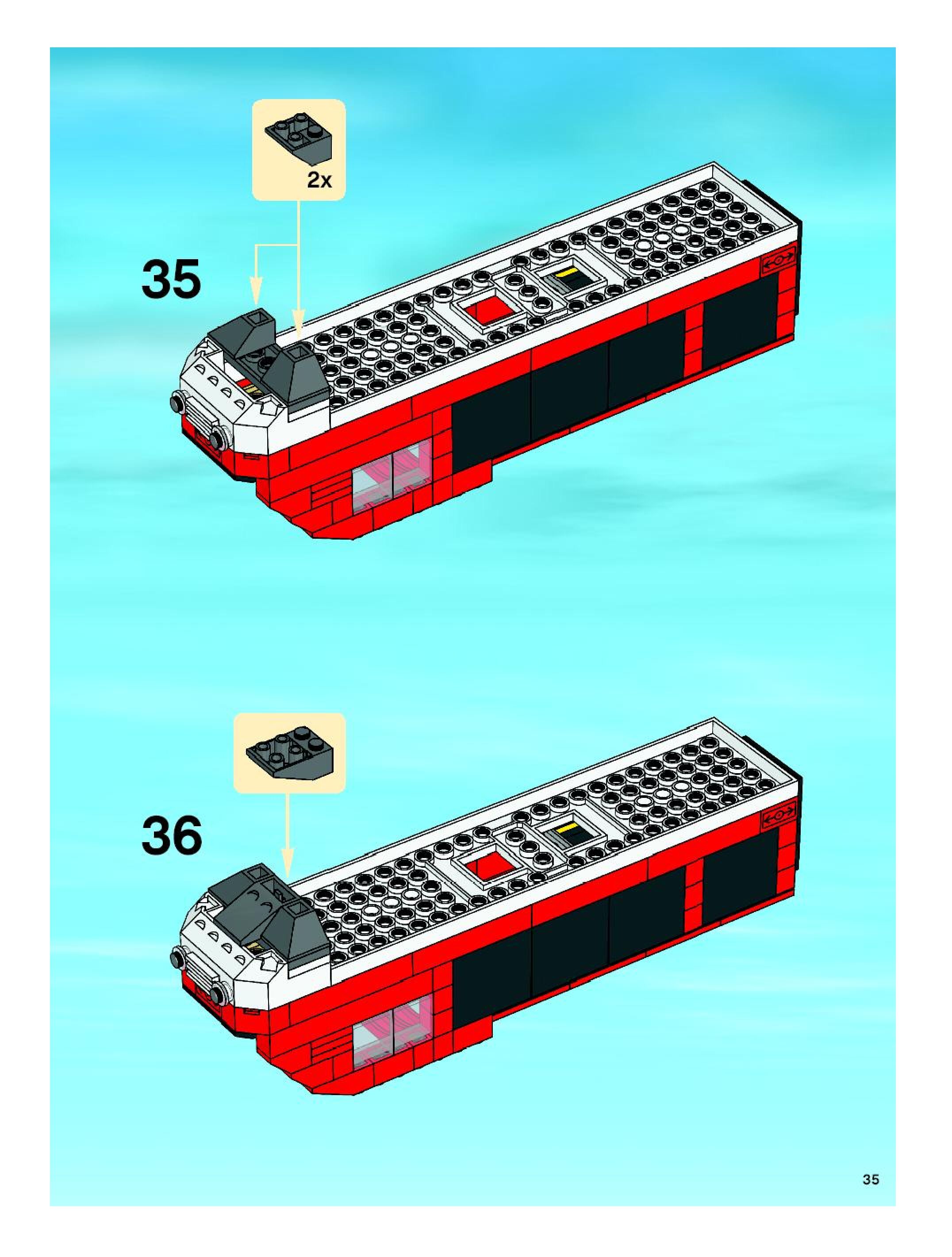 2x

35

36

35