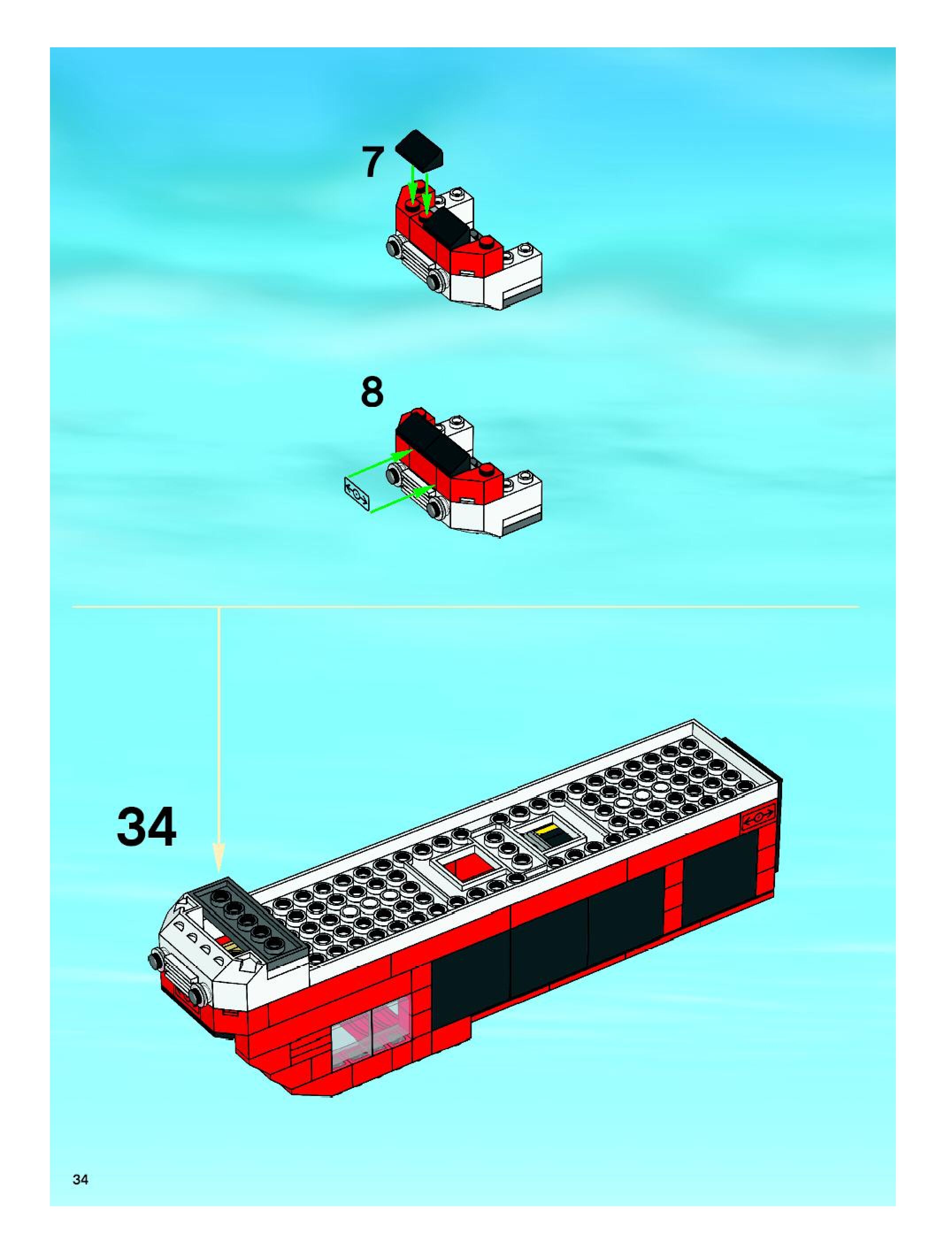 7

8

34

34