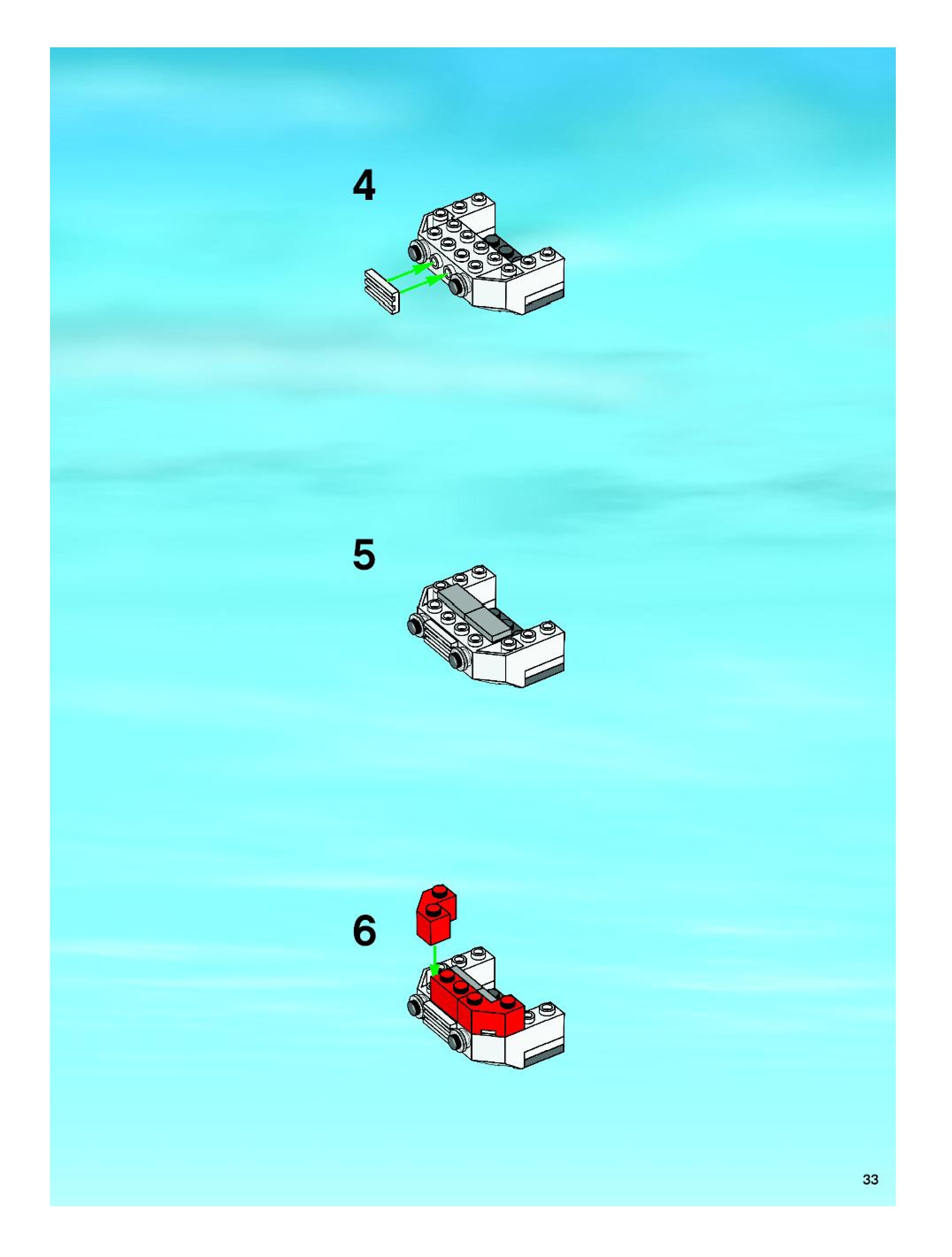 4

5

6

33