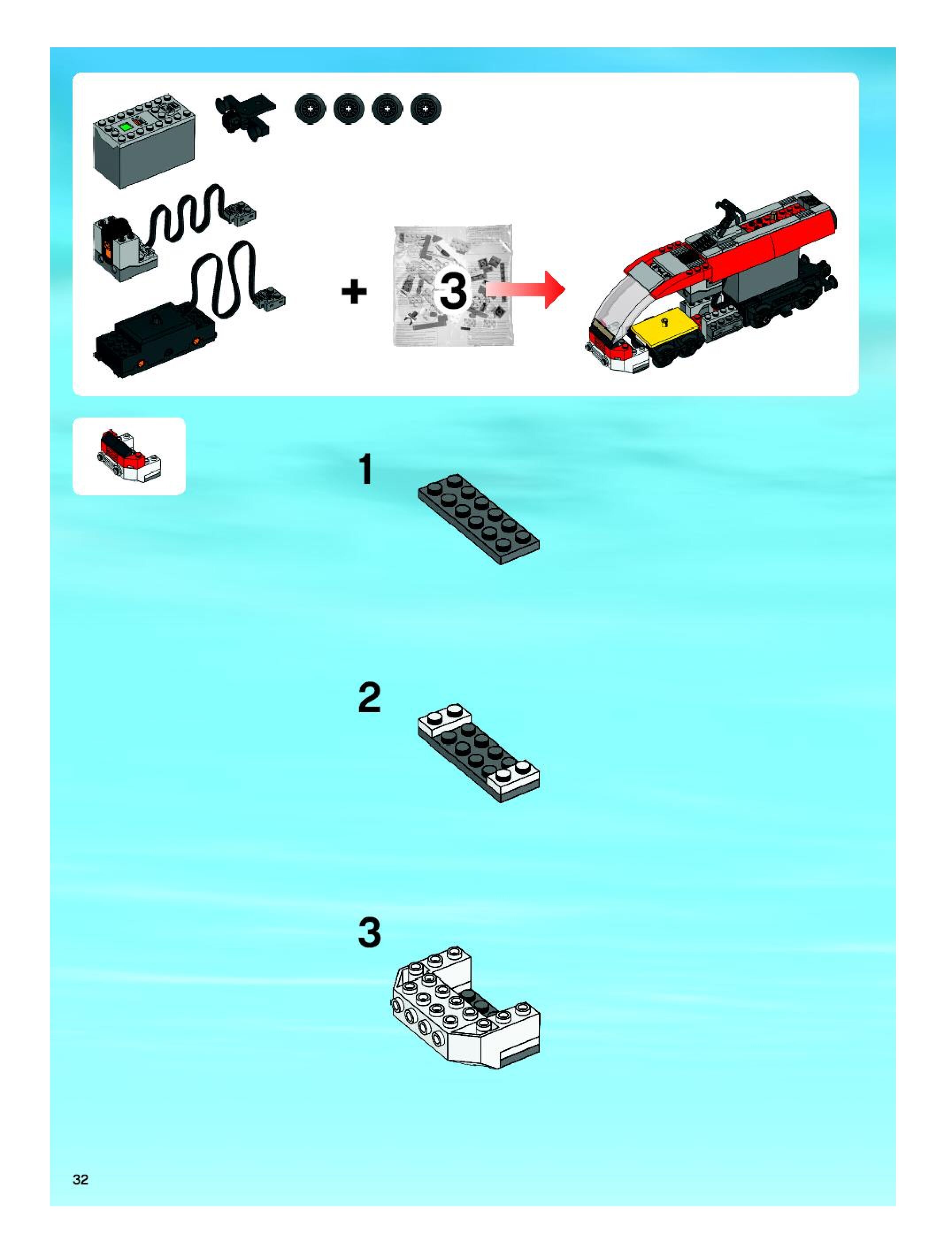 + 3

1

2

3

32