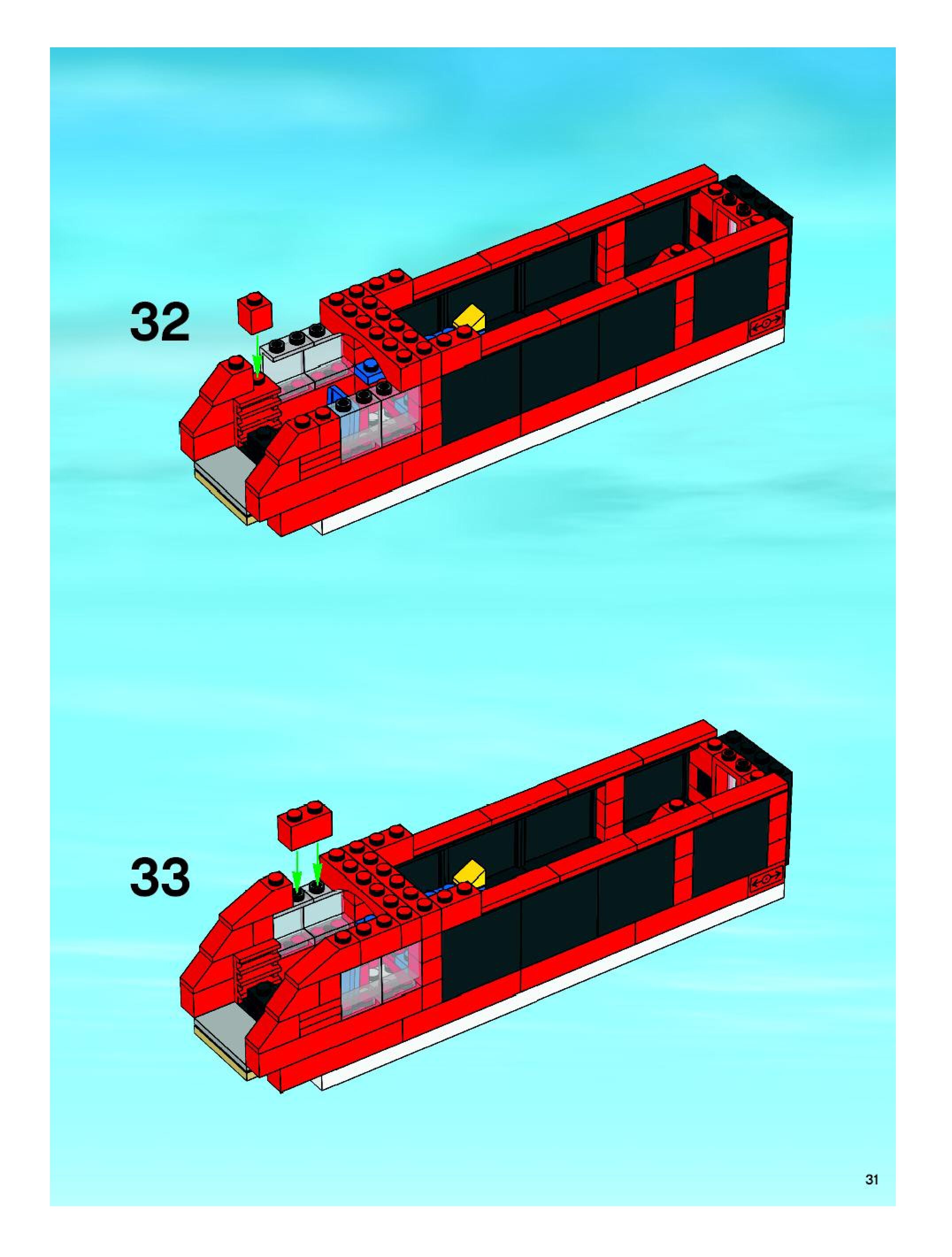 32

33

31