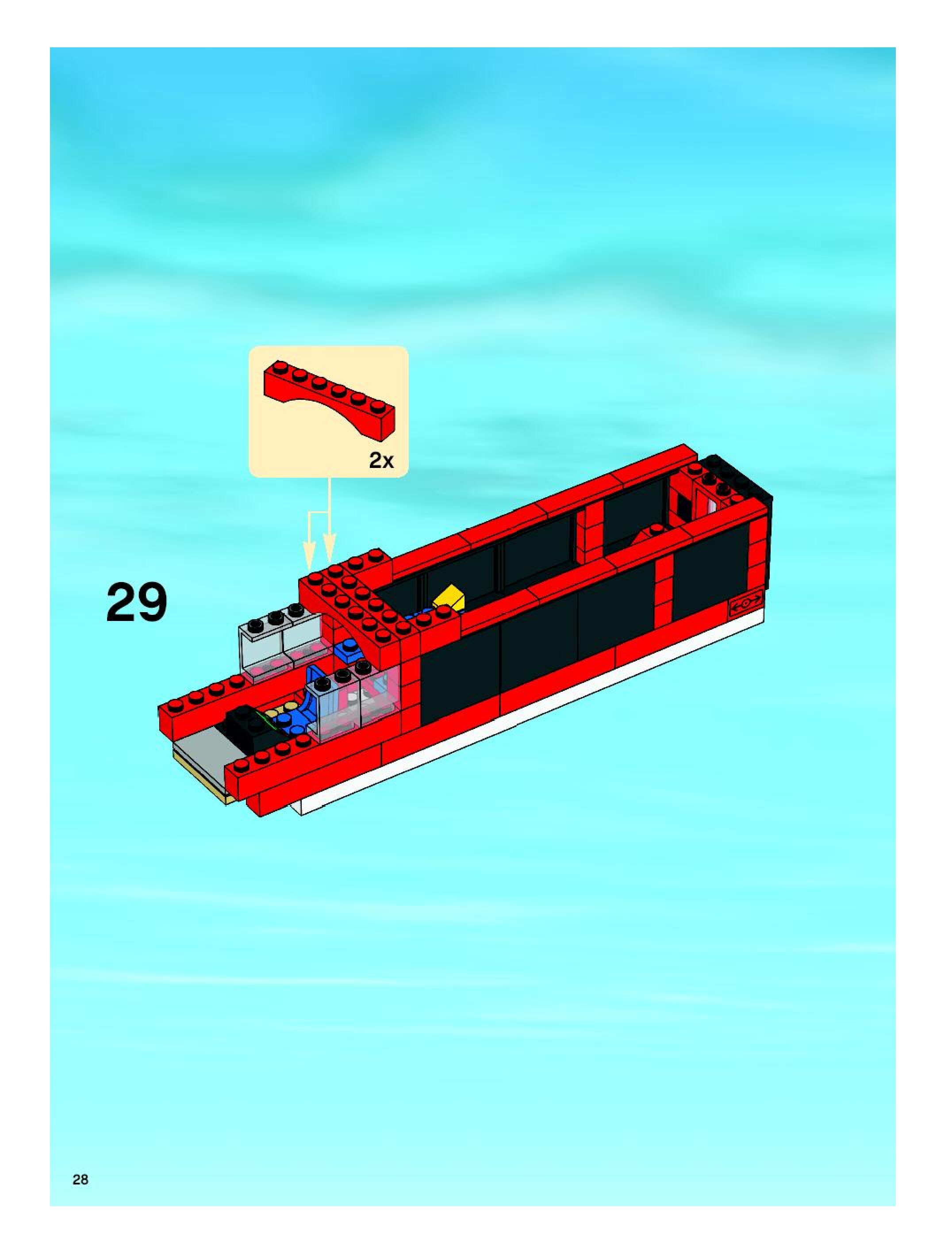 2x

29

28