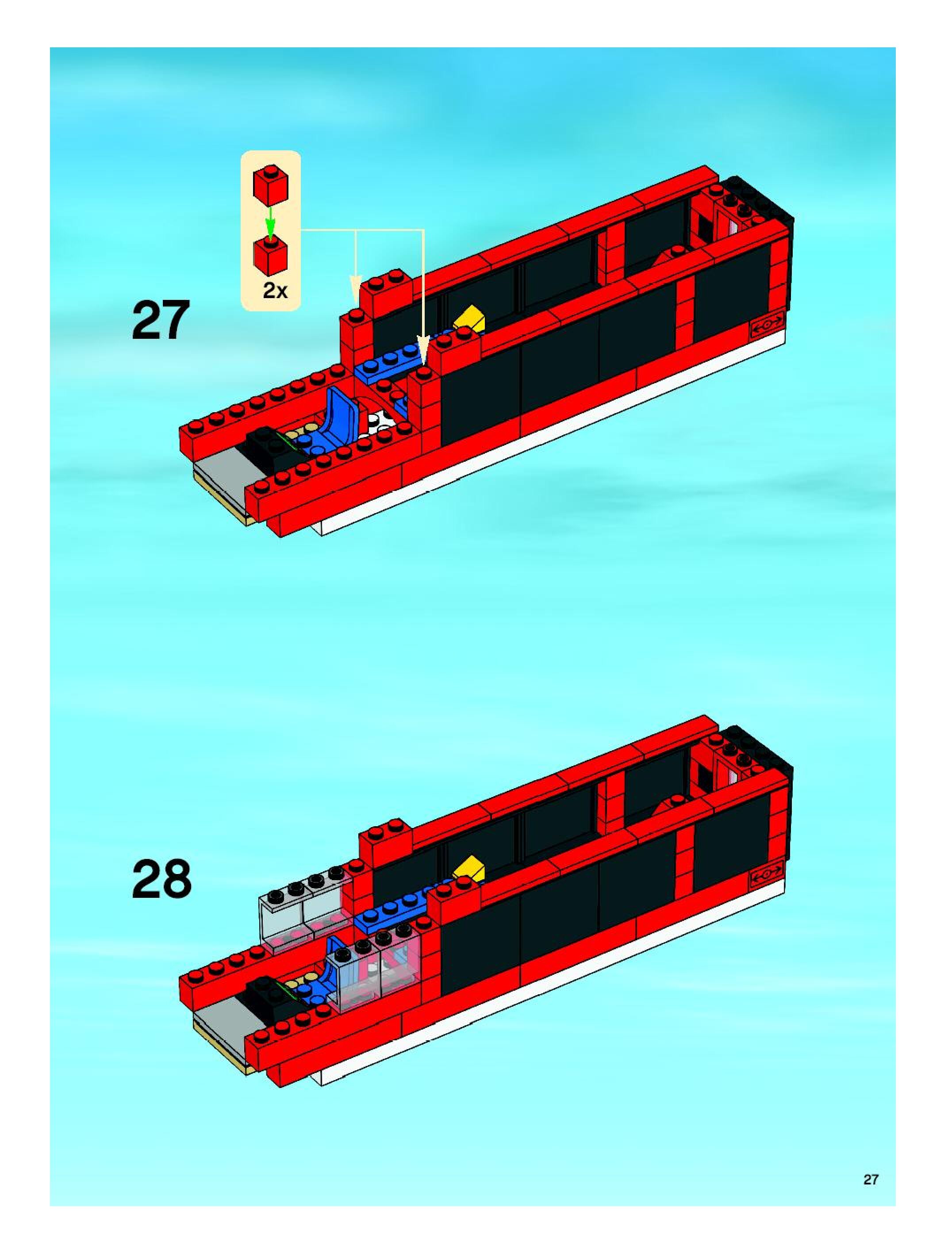 2x

27

28

27