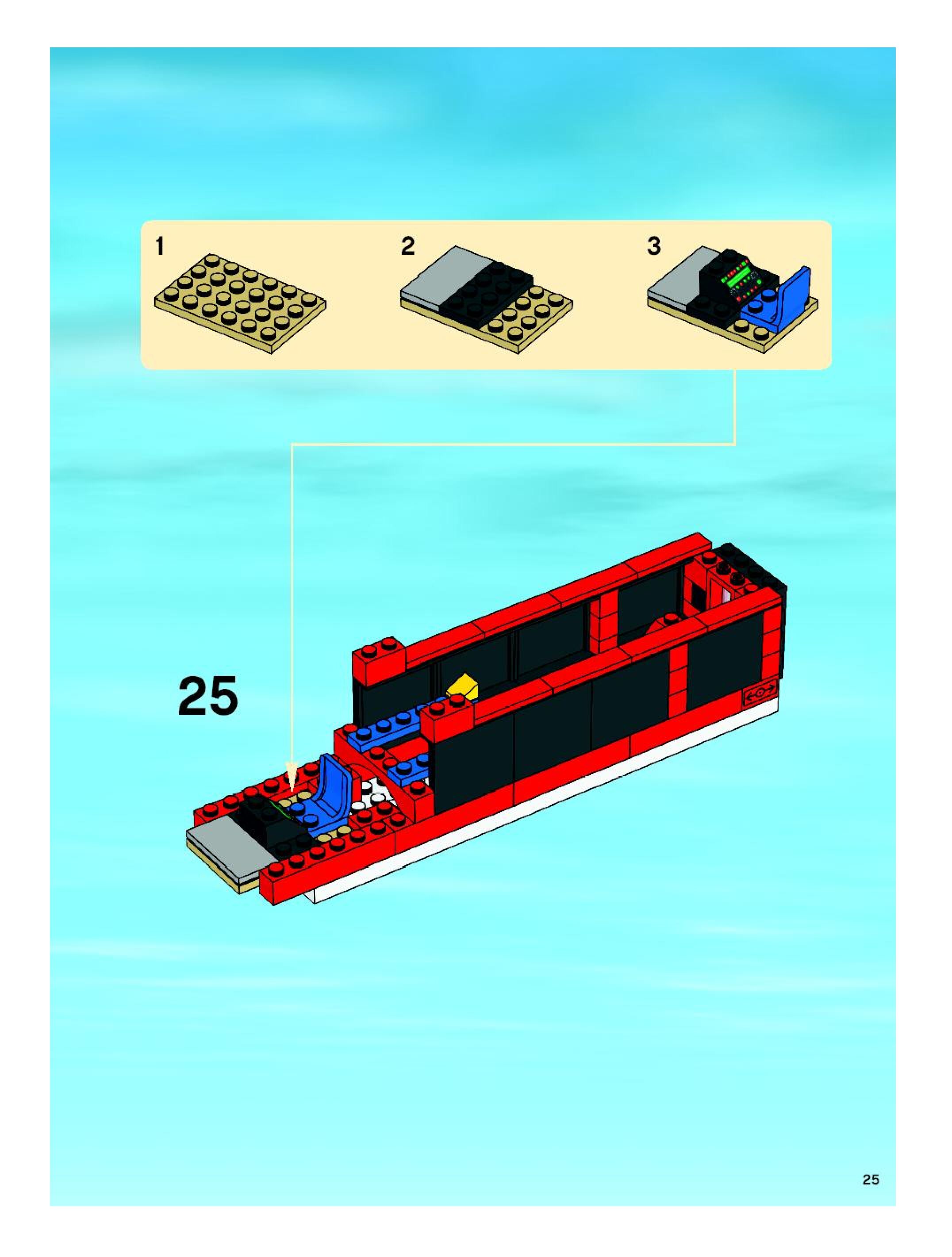 1

2

3

25

25