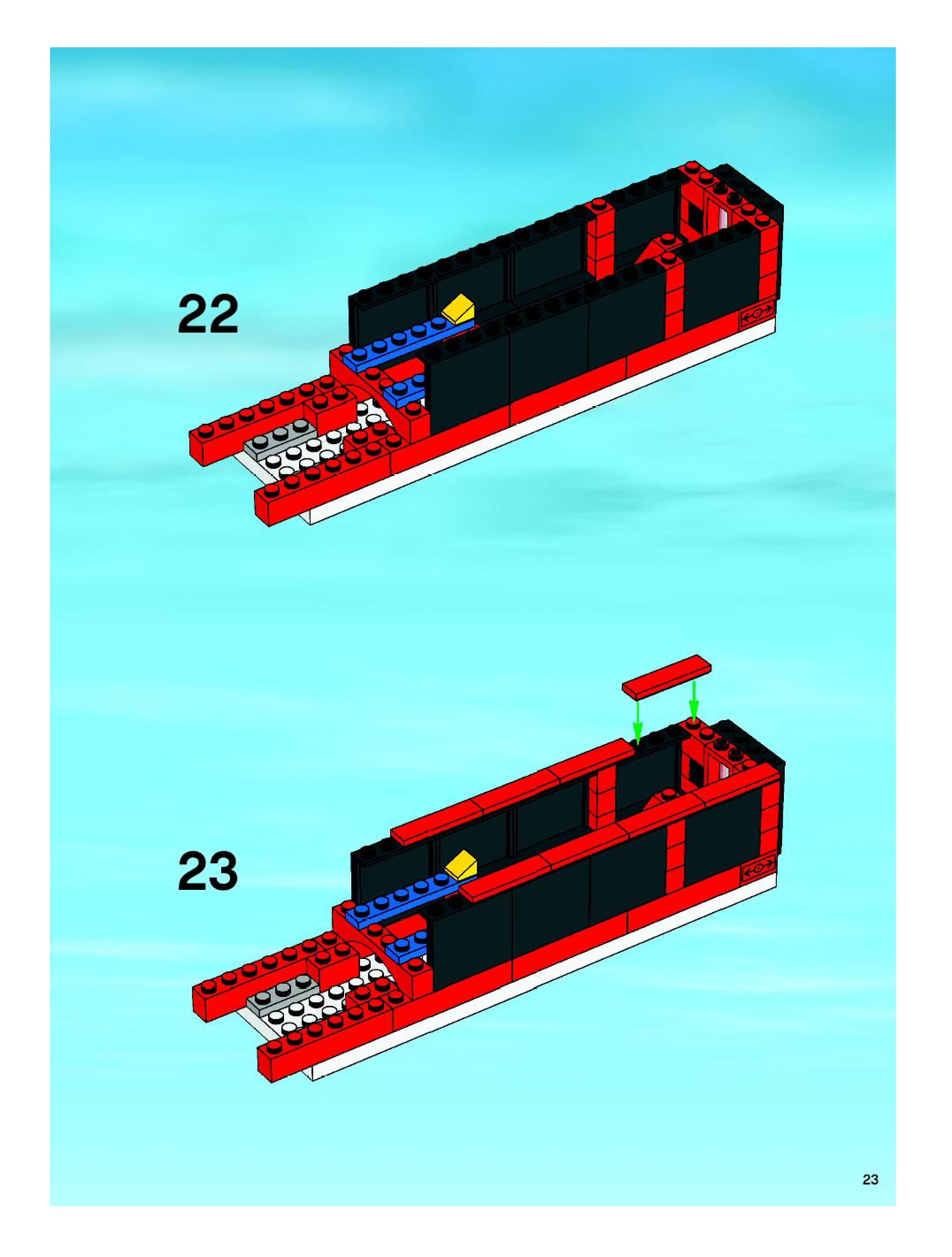 22

23

23