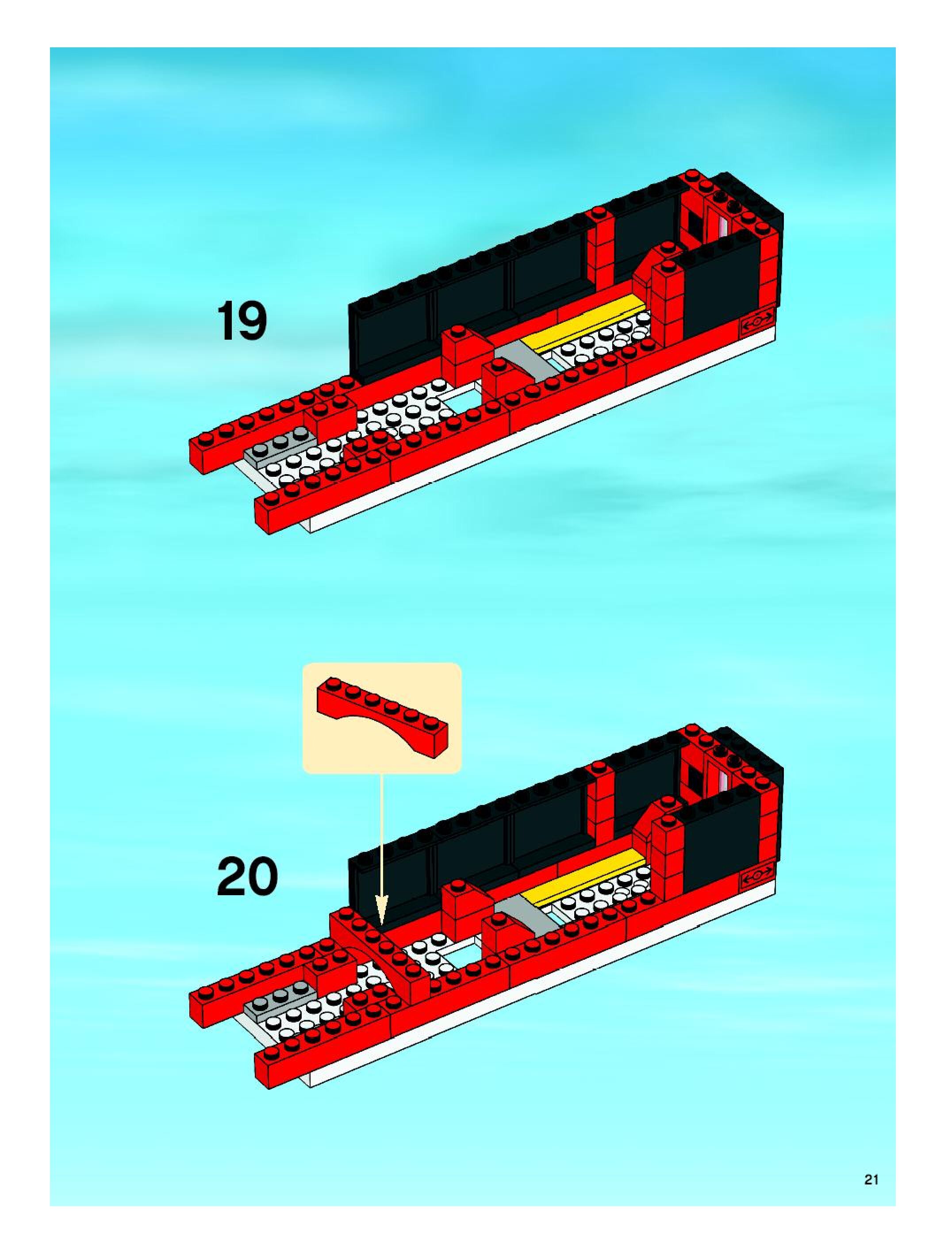 19

20

21