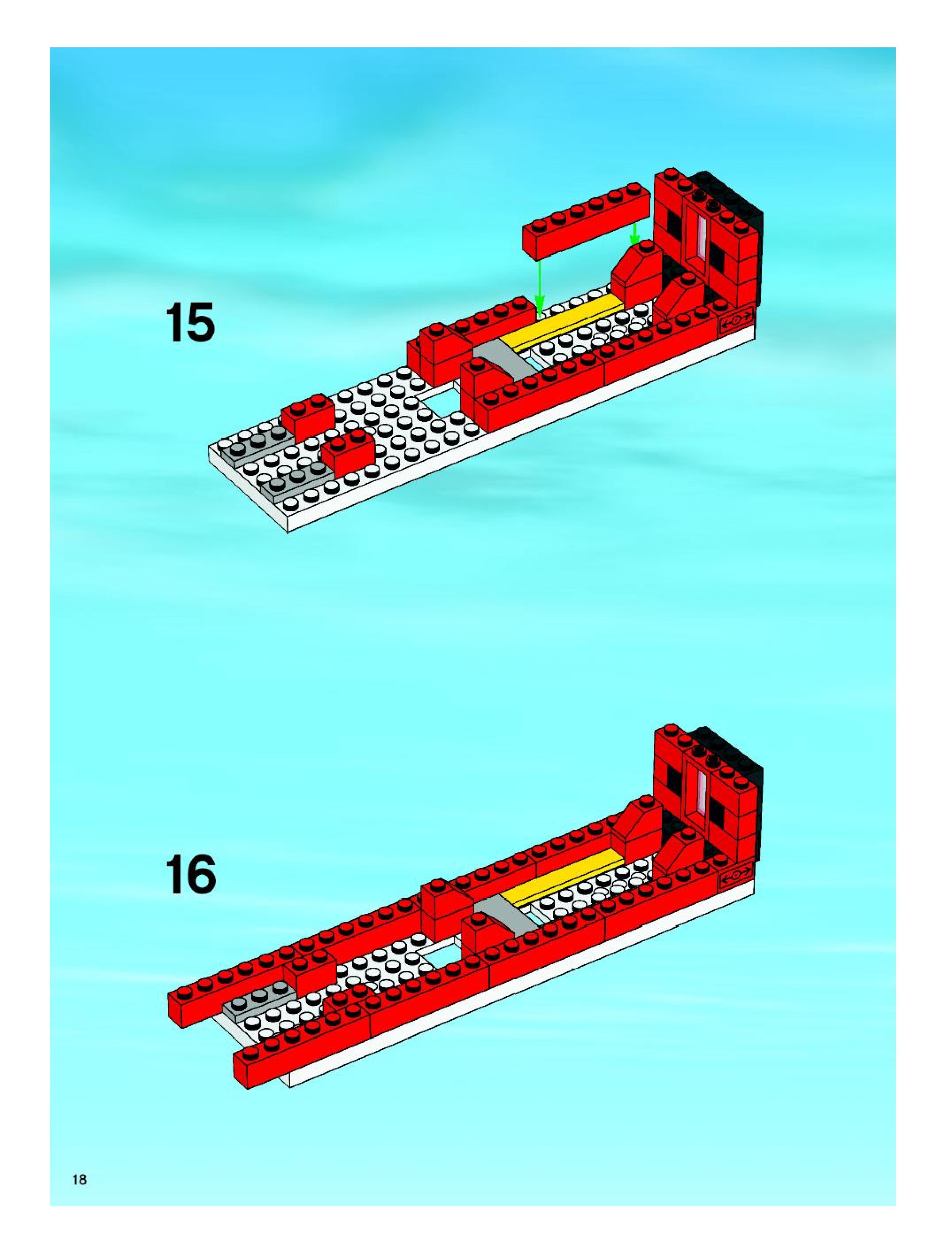 15

16

18