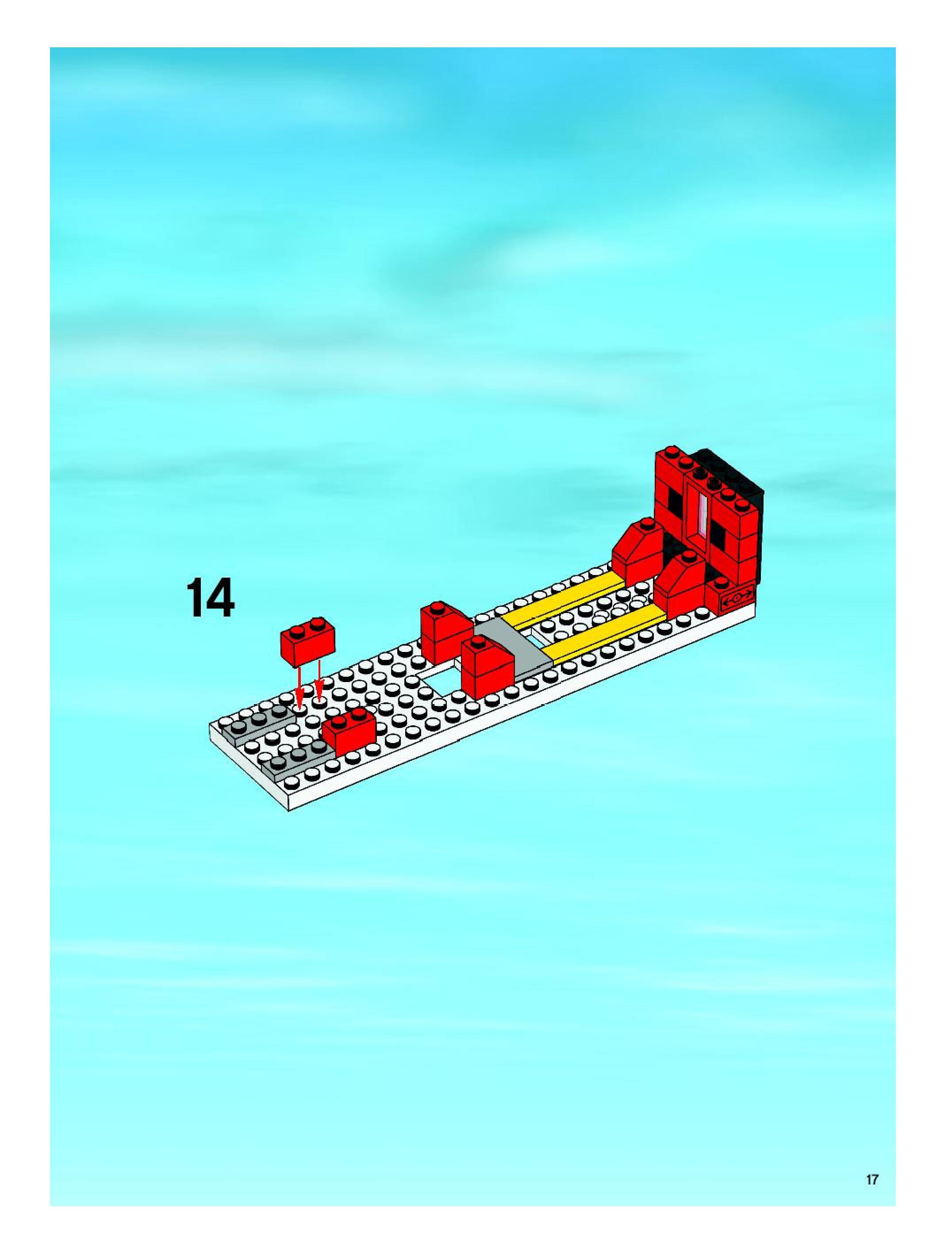 14

17