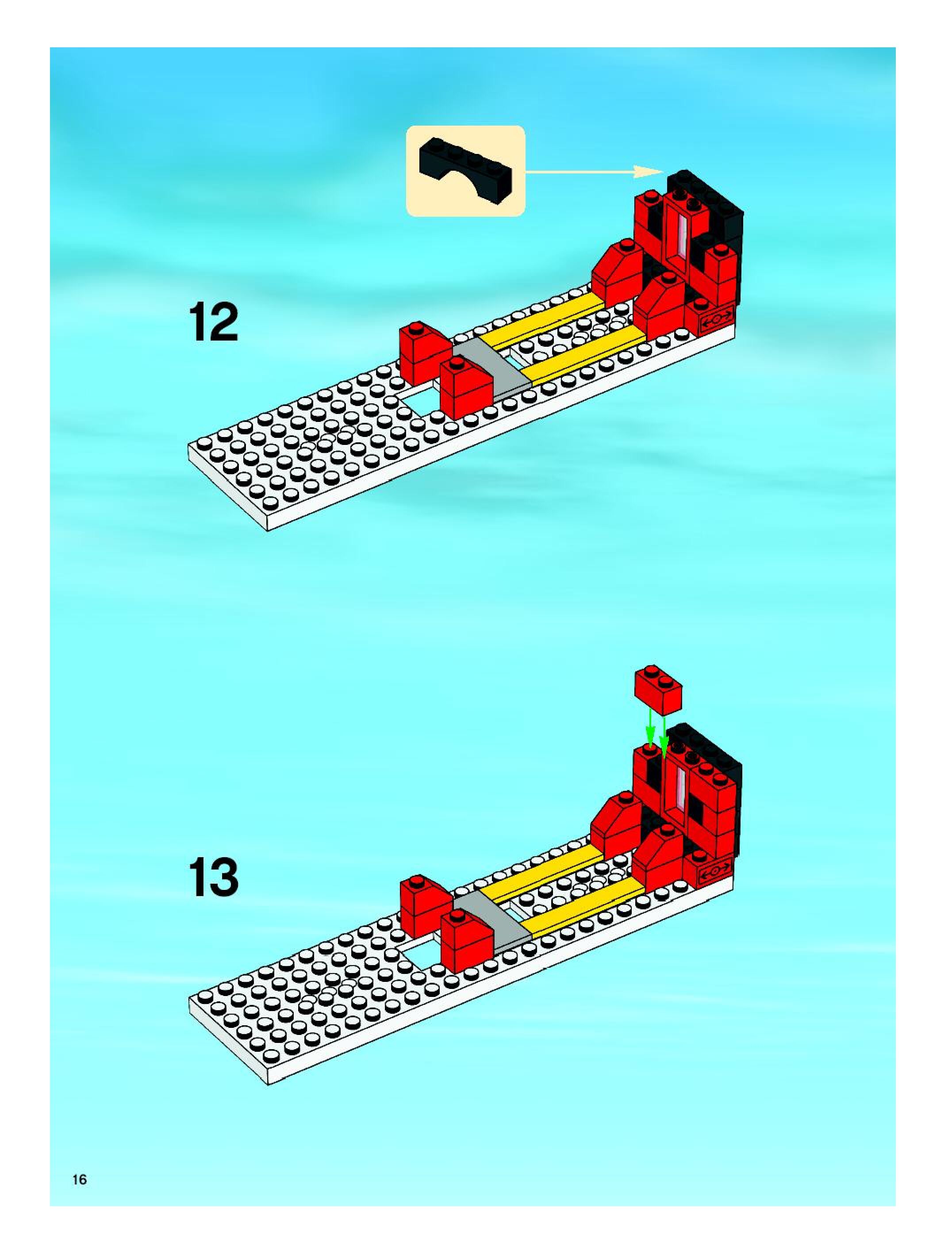 12

13

16