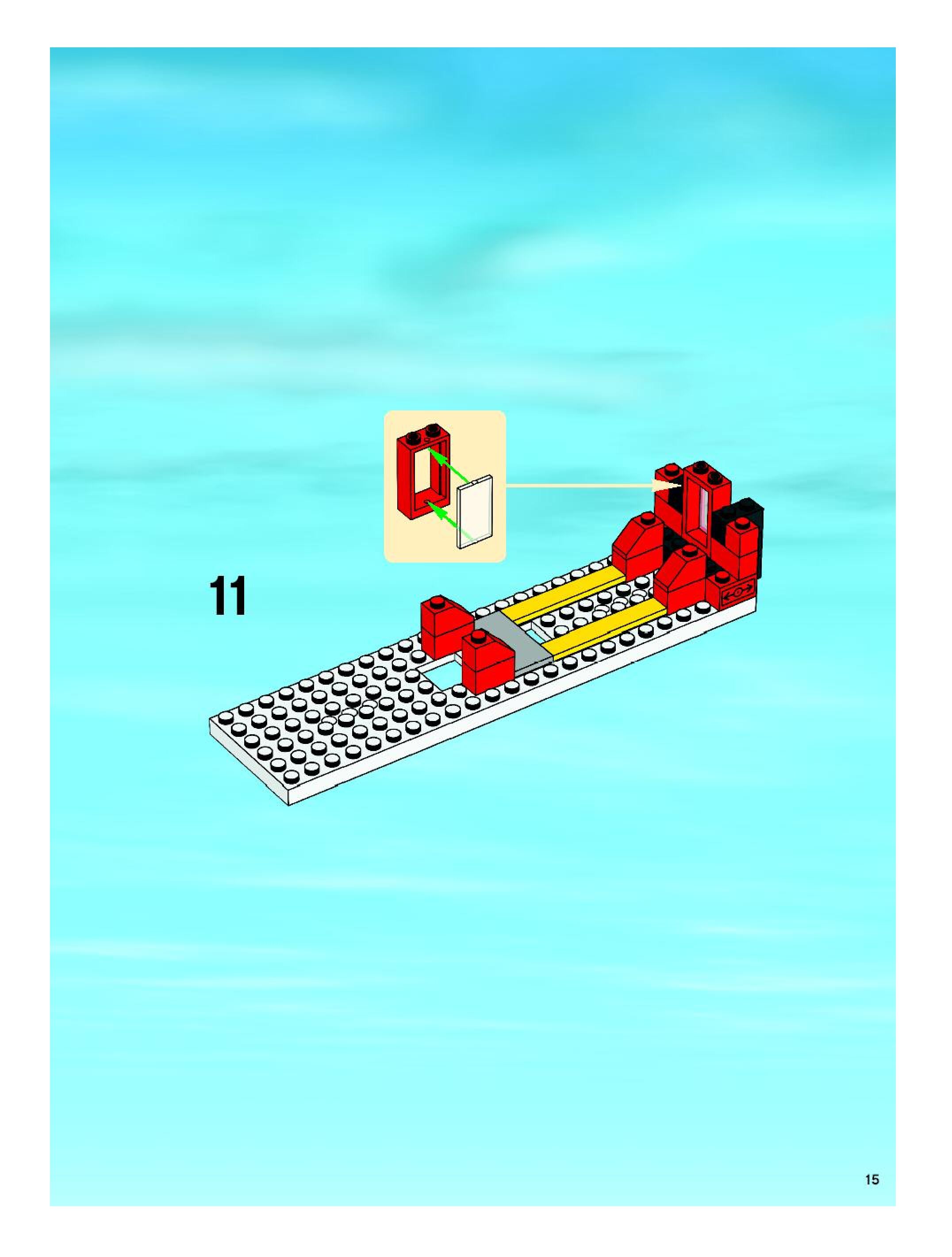 11

15