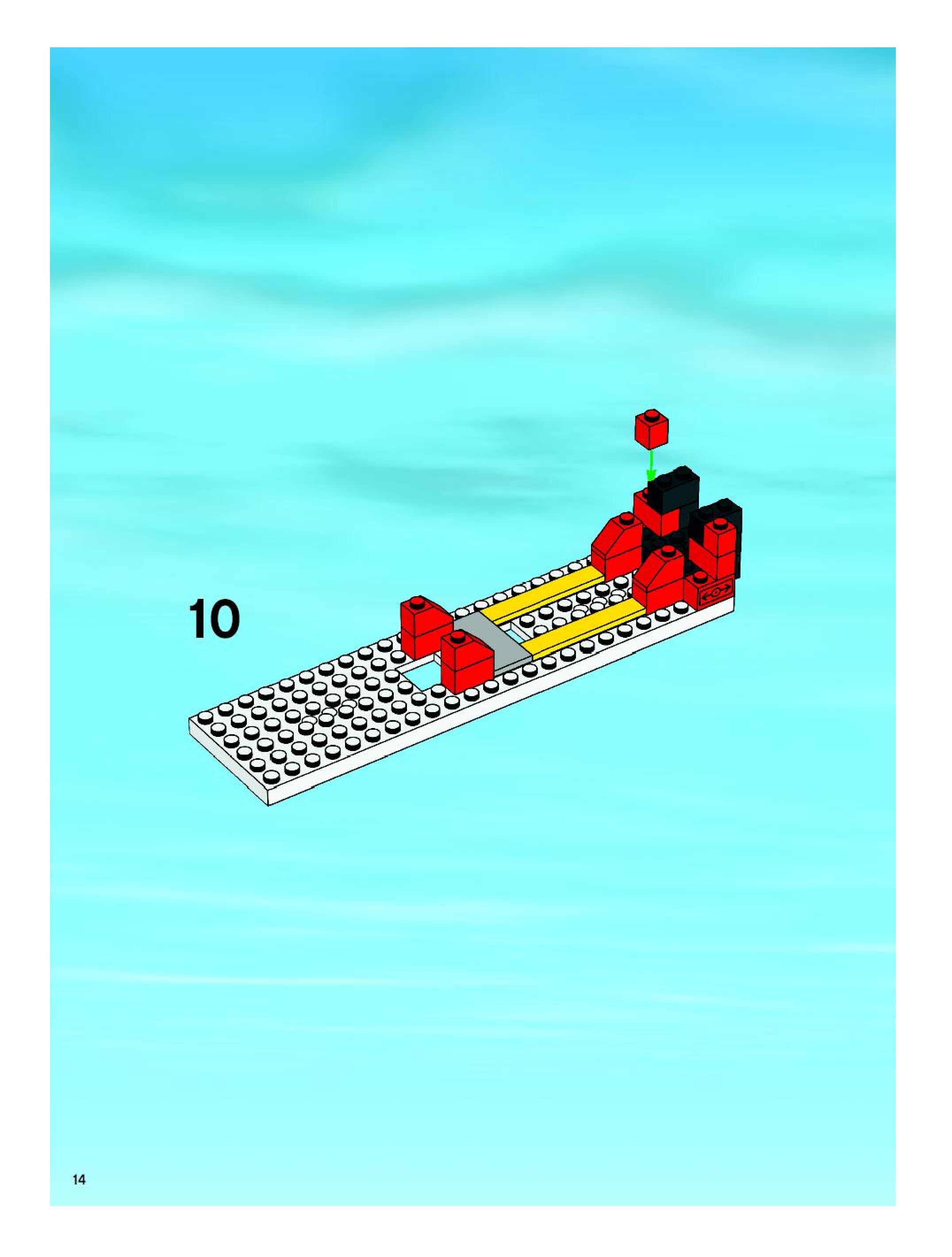 10

14