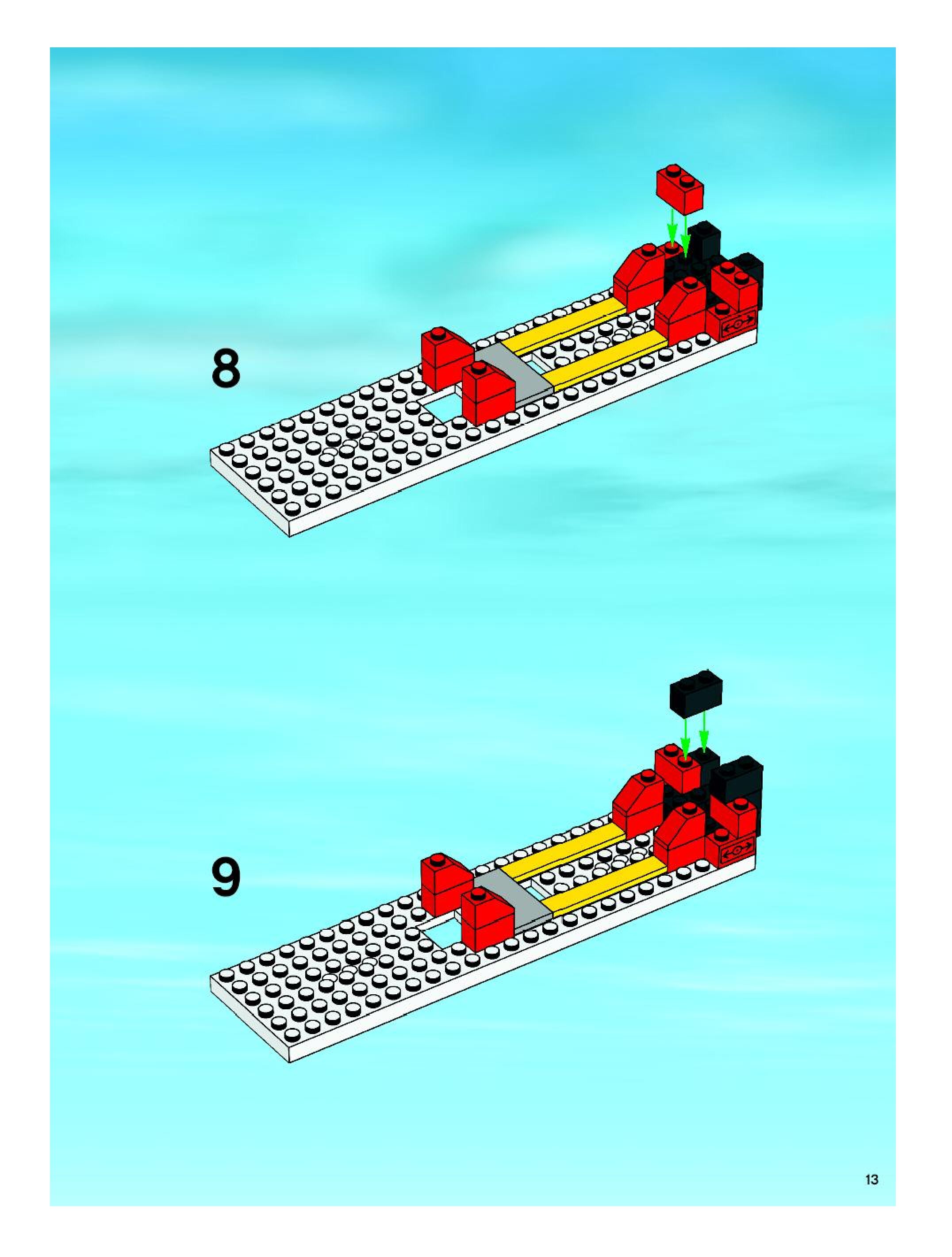 8

9

13