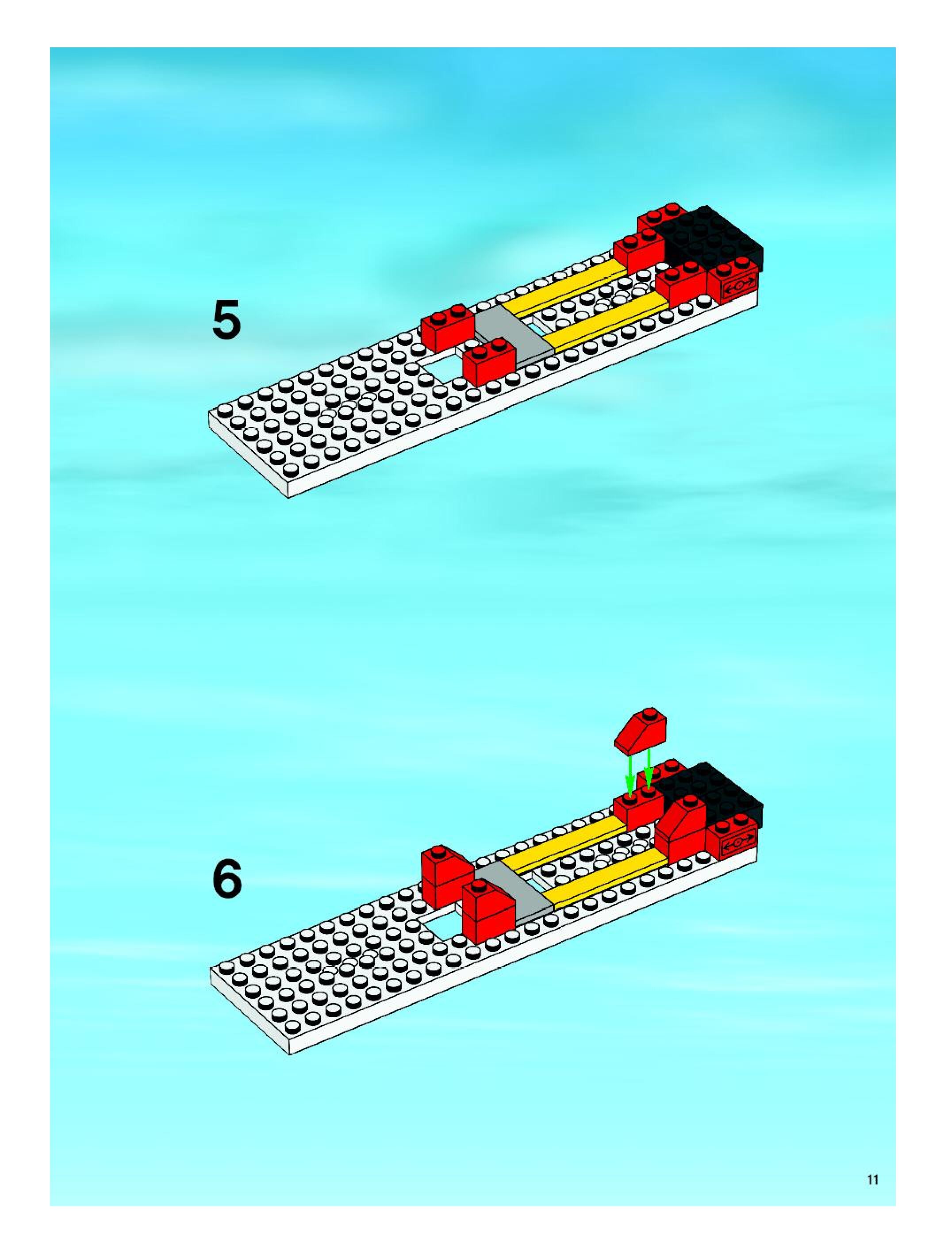 5

6

11