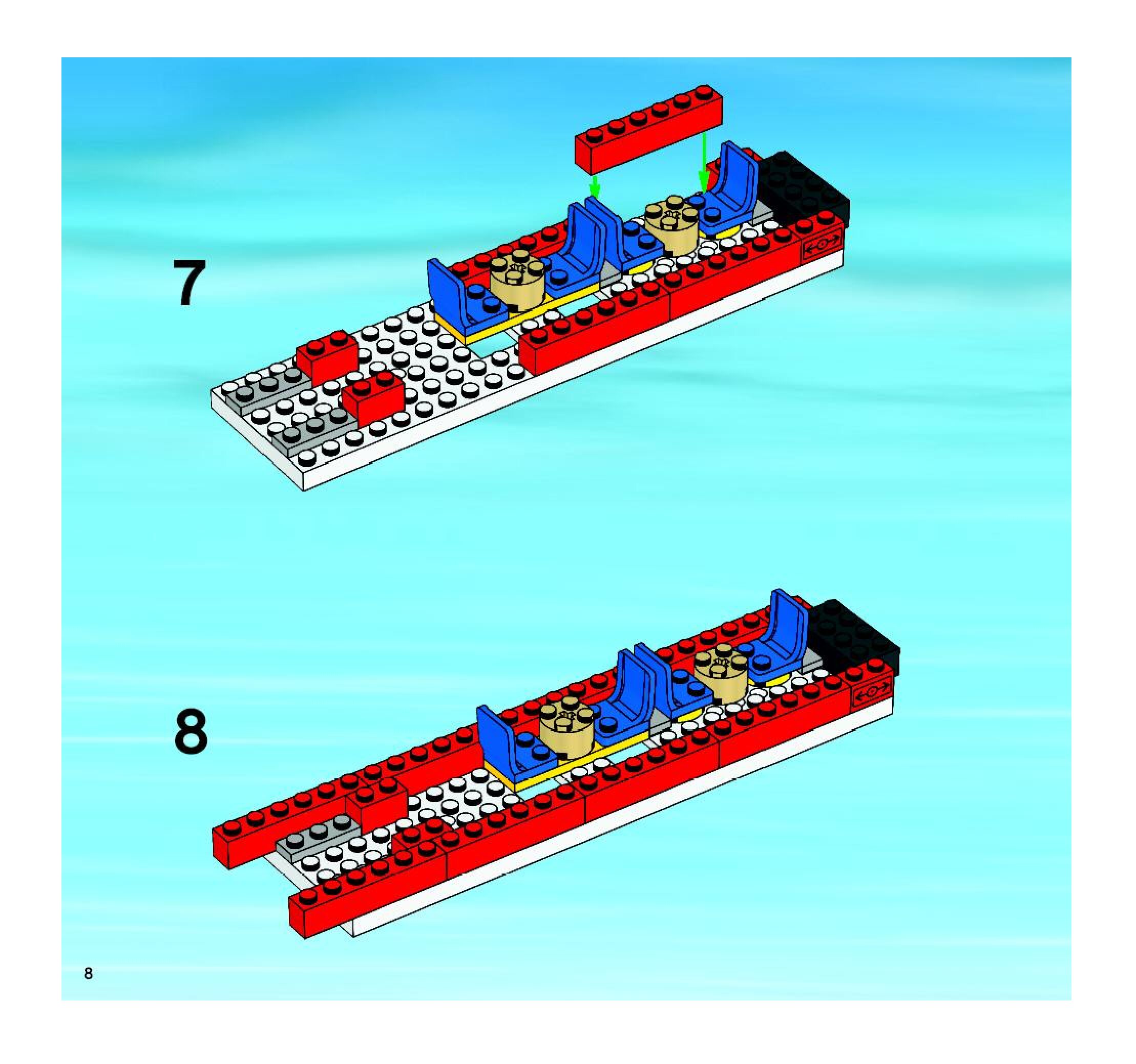 7

8

8