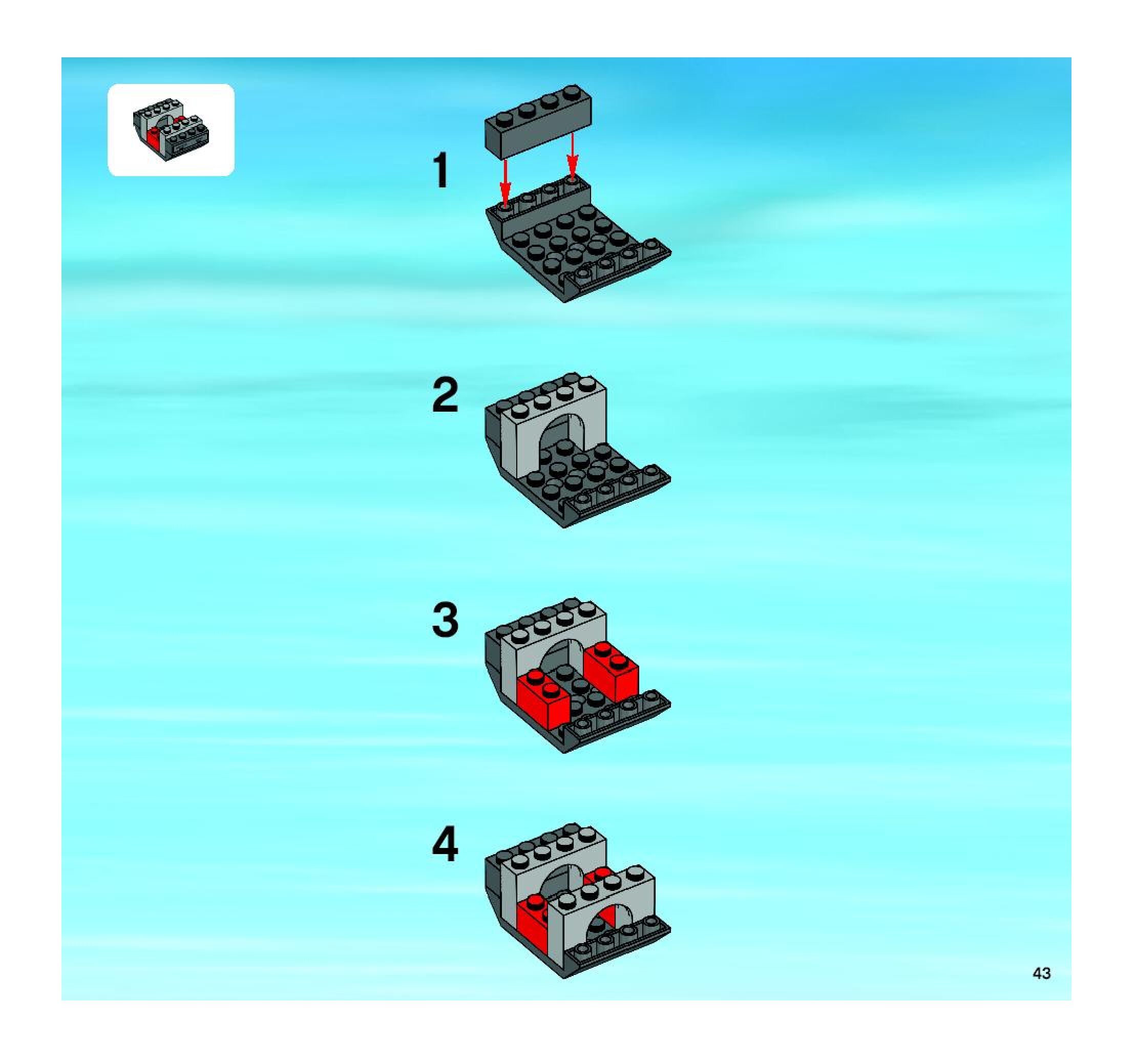 1

2

3

4

43