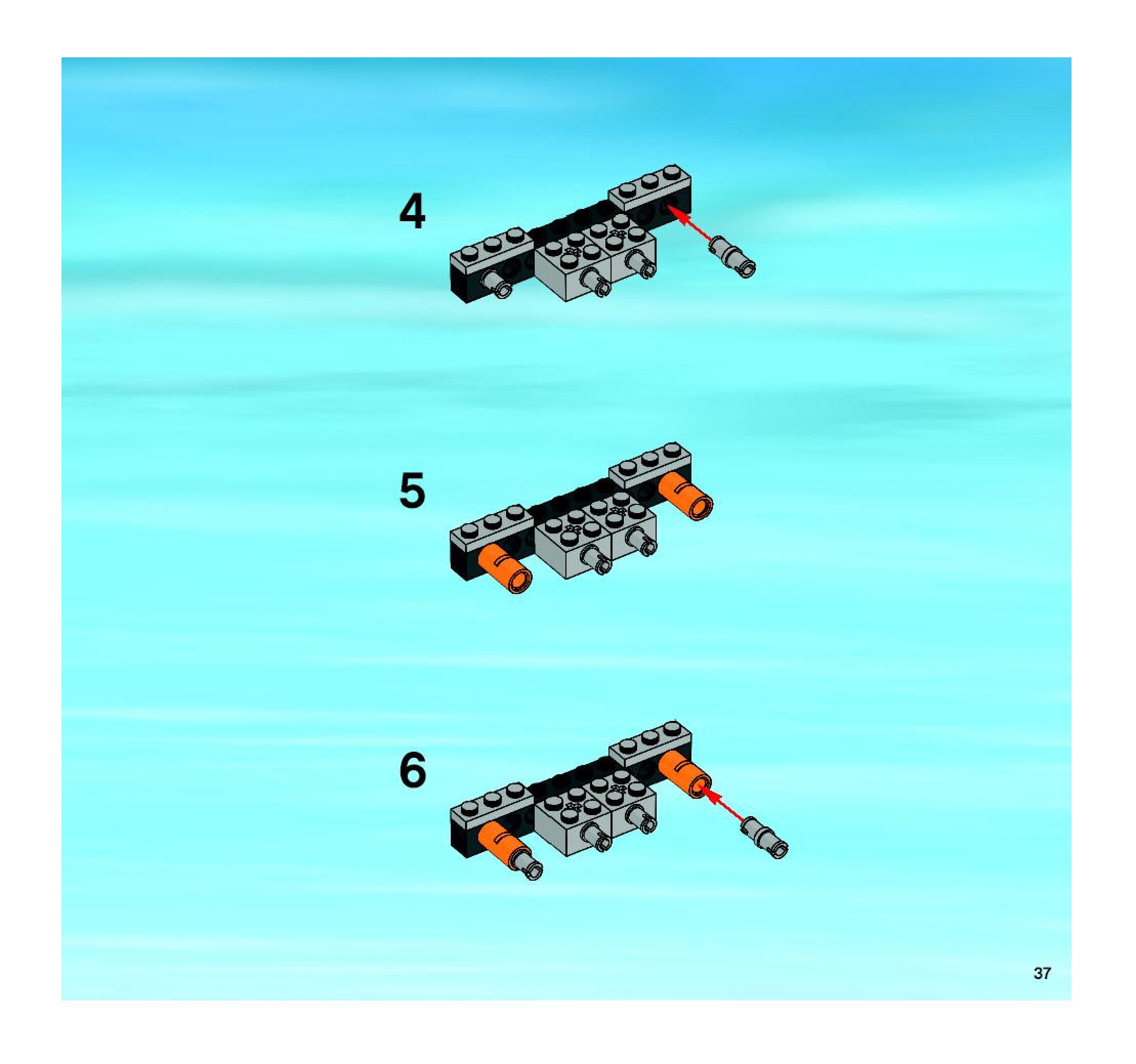 4

5

6

37