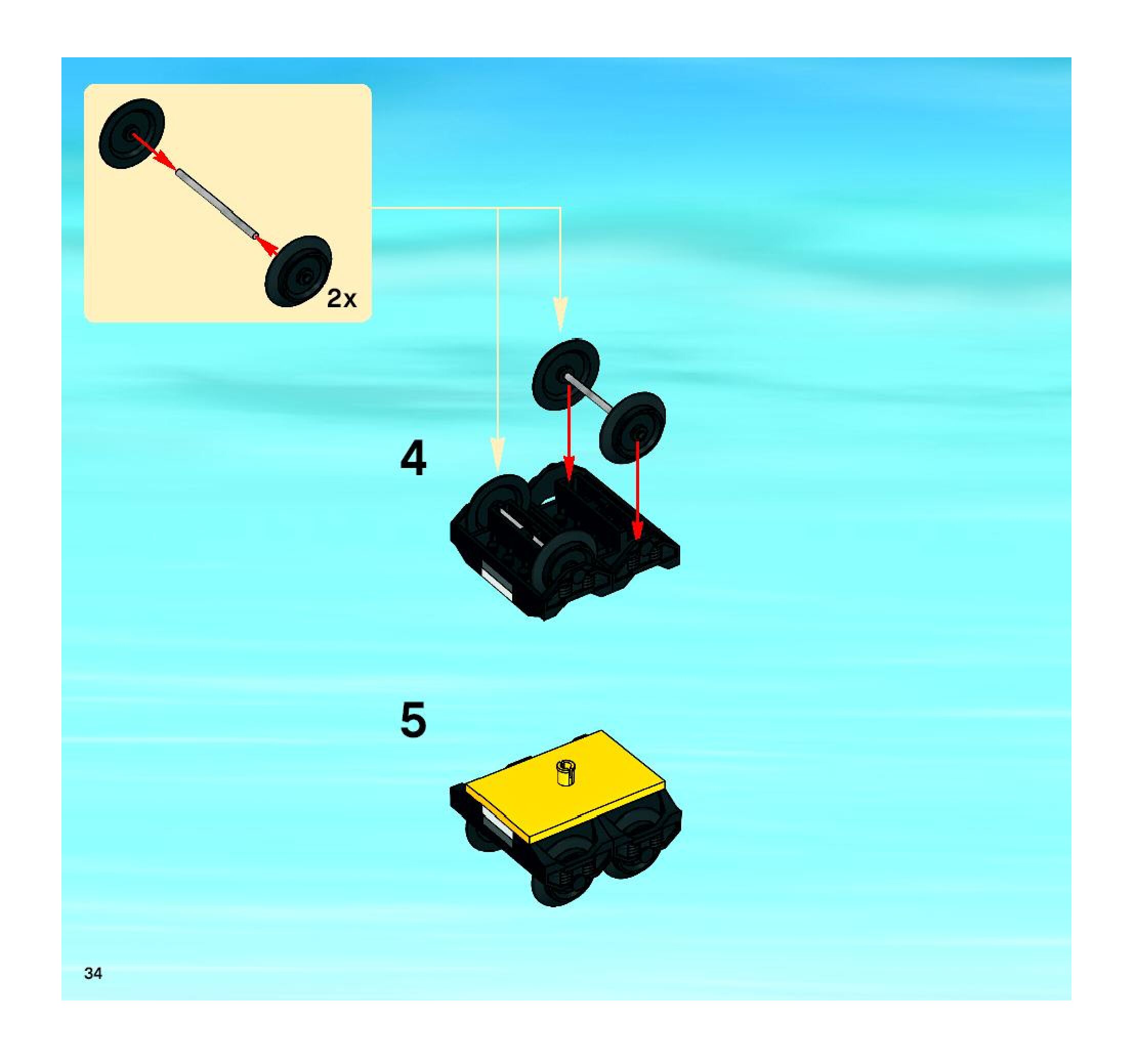 2x

4

5

34