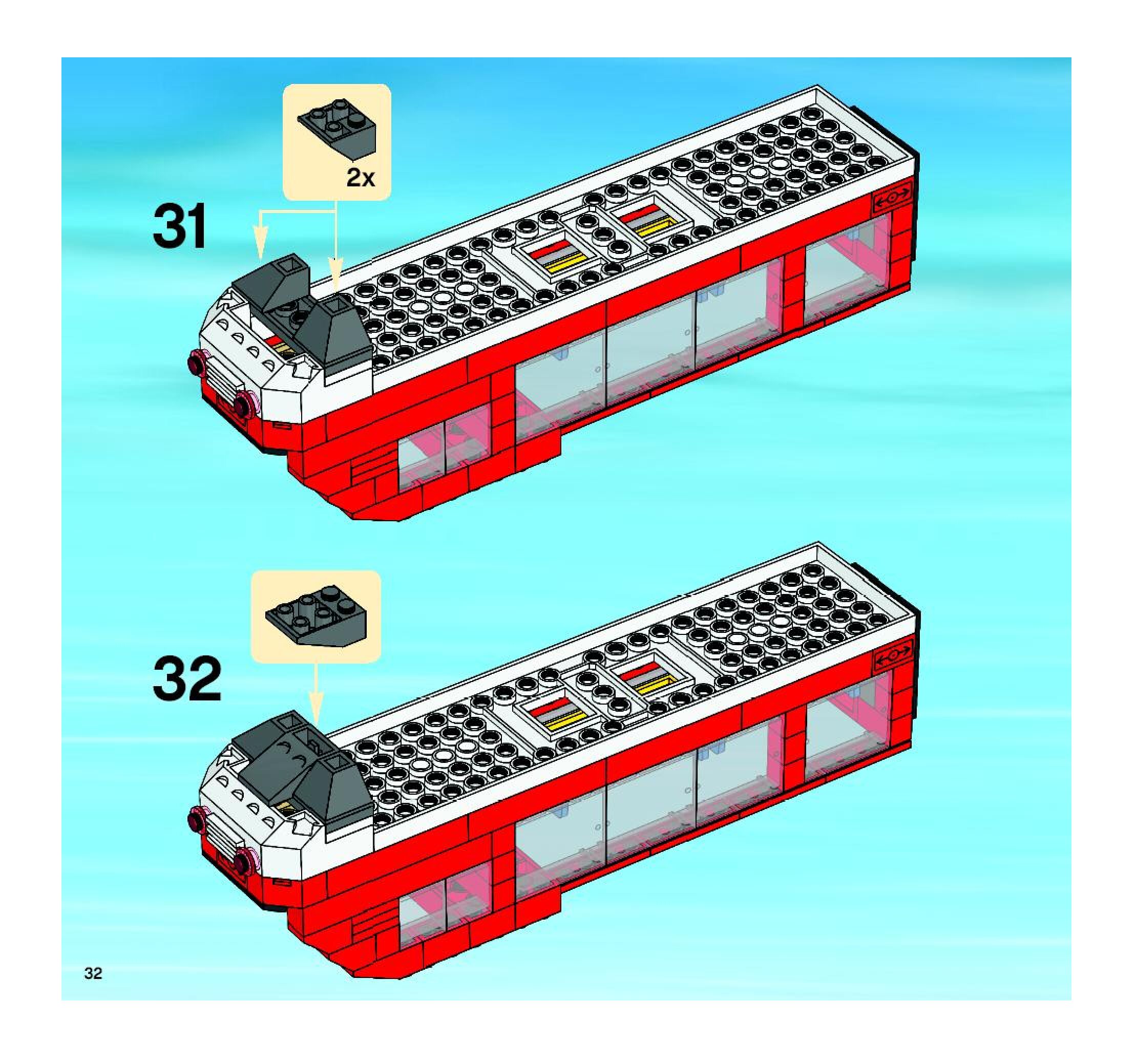 2x

31

32

32