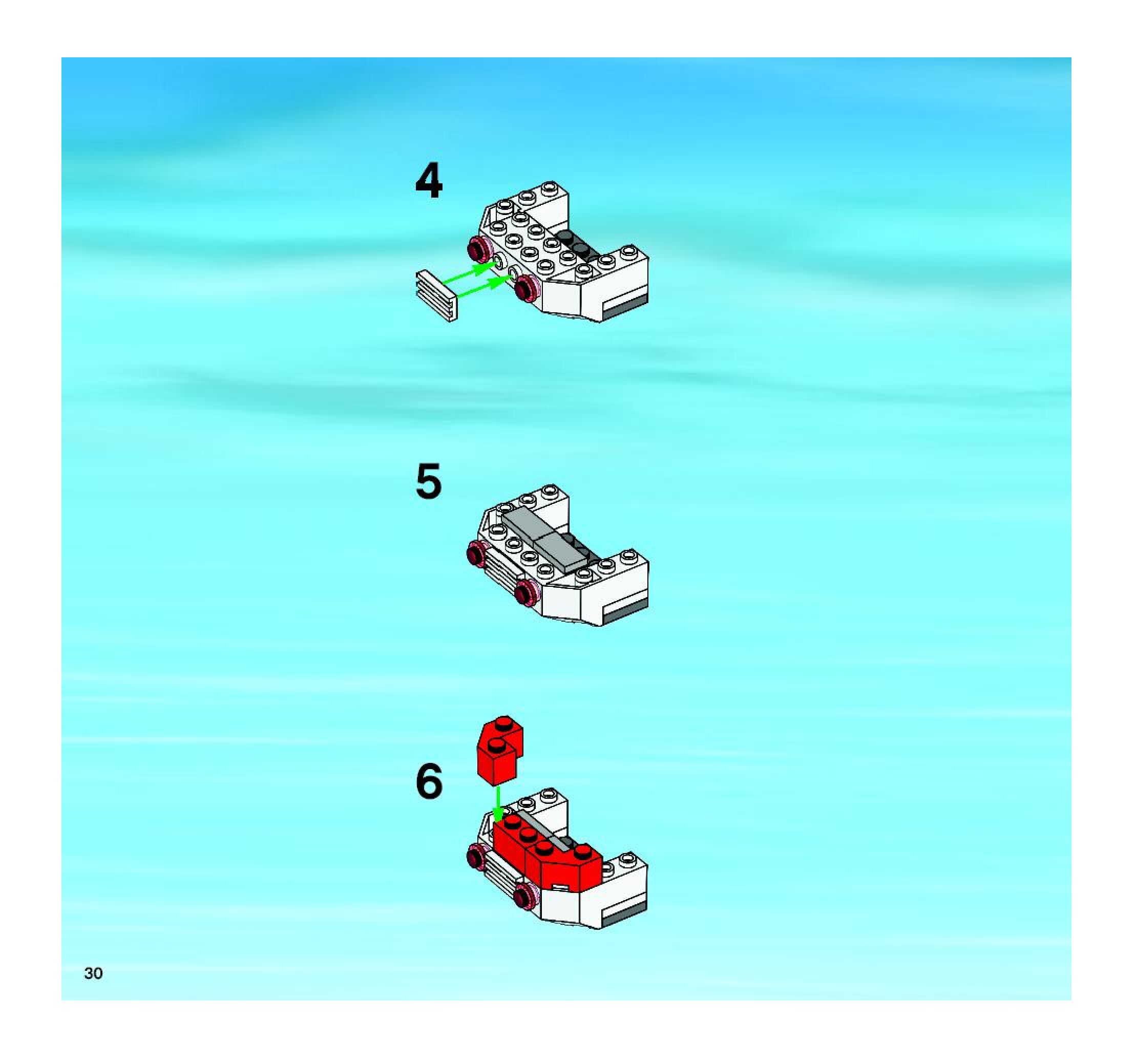 4

5

6

30