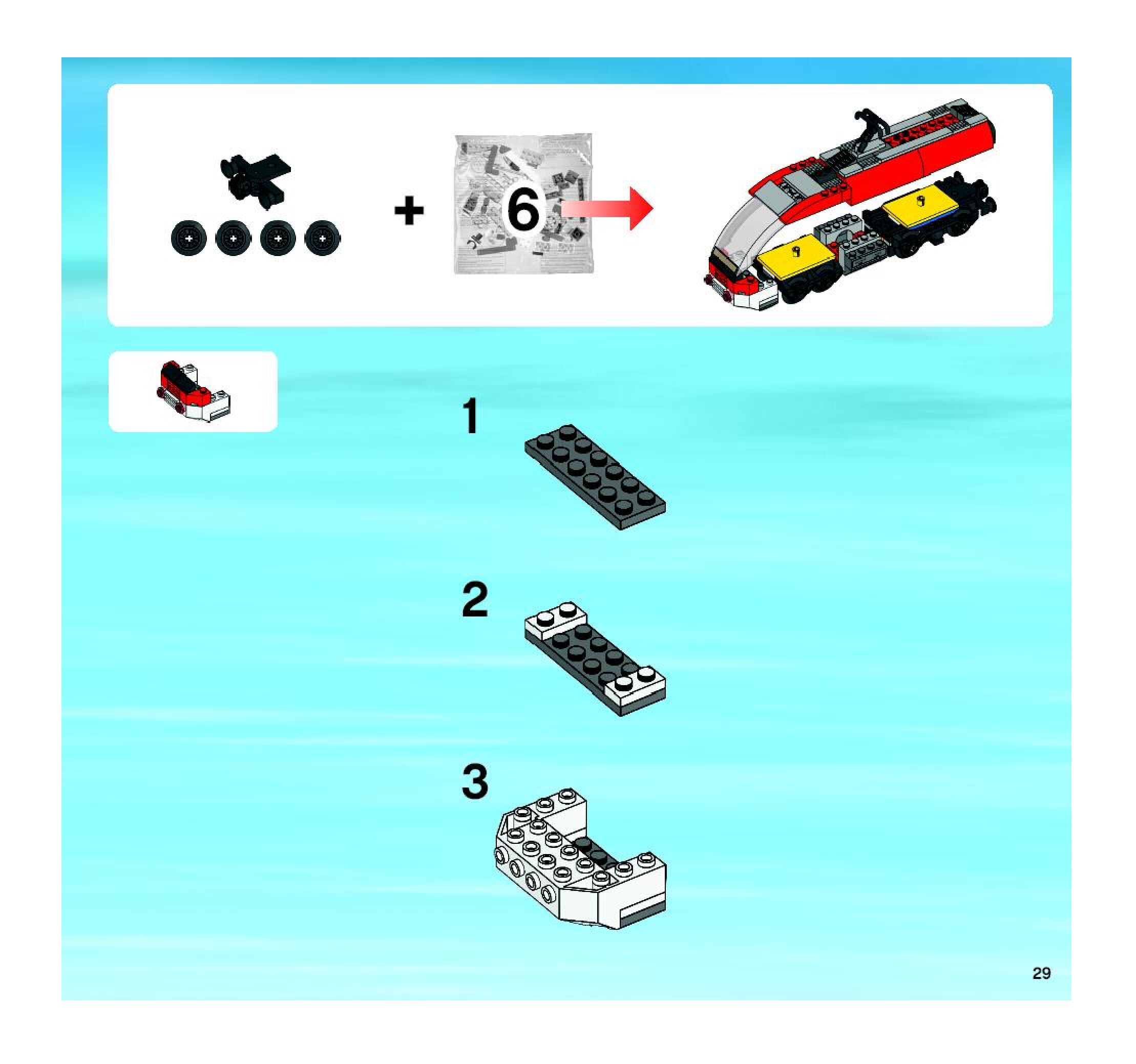 + 6

1

2

3

29