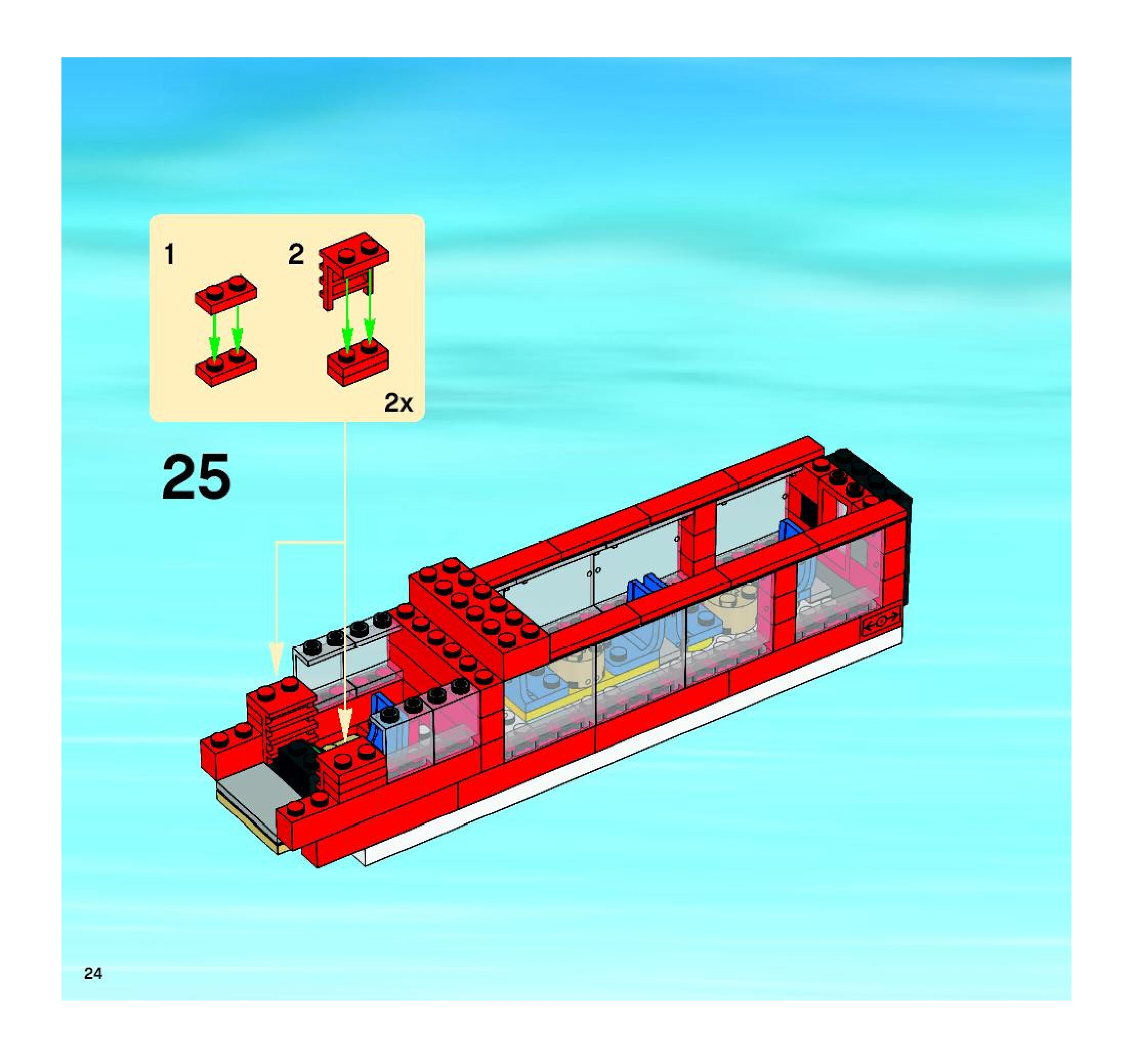 1

2

2x

25

24