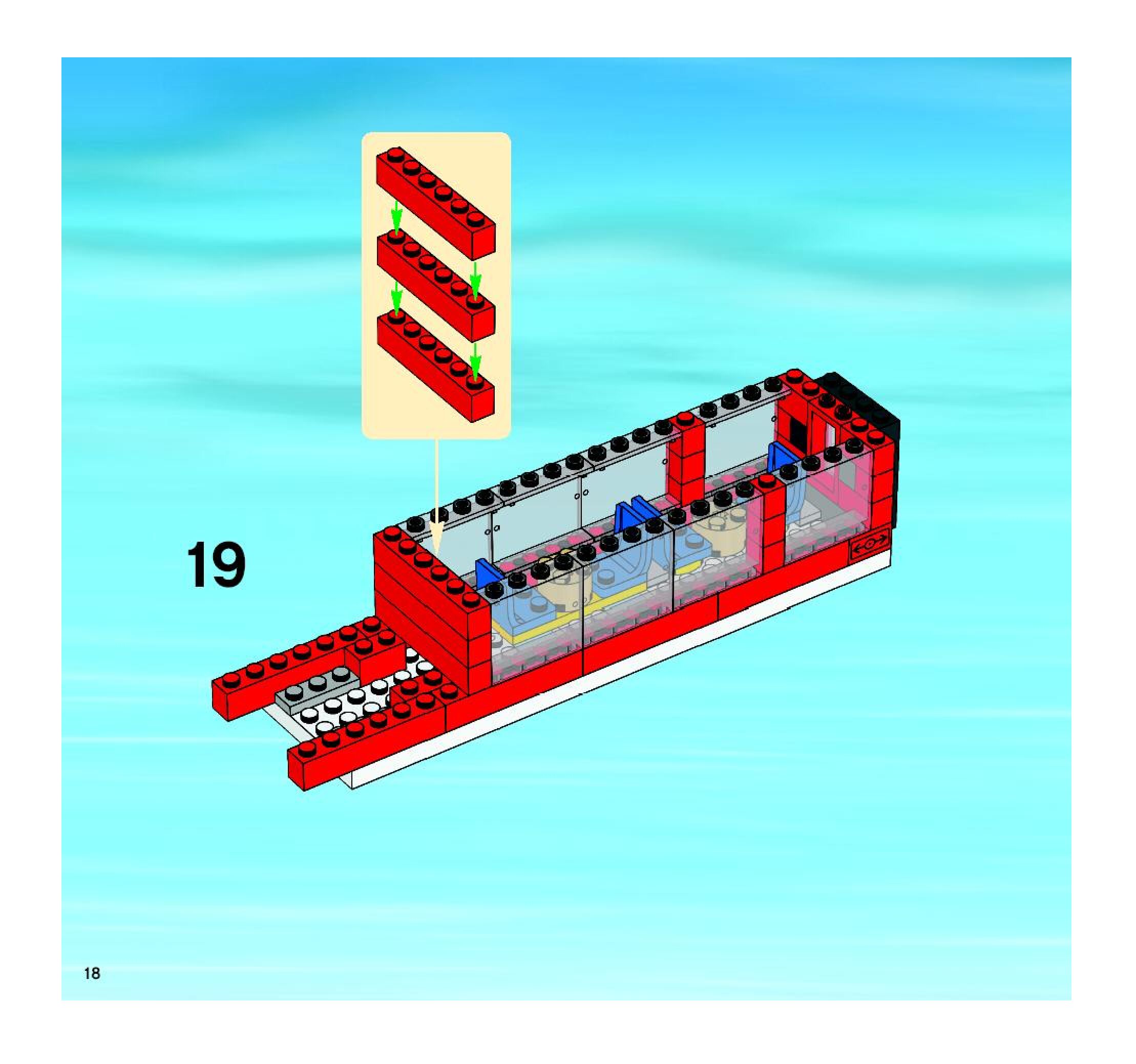 19

18