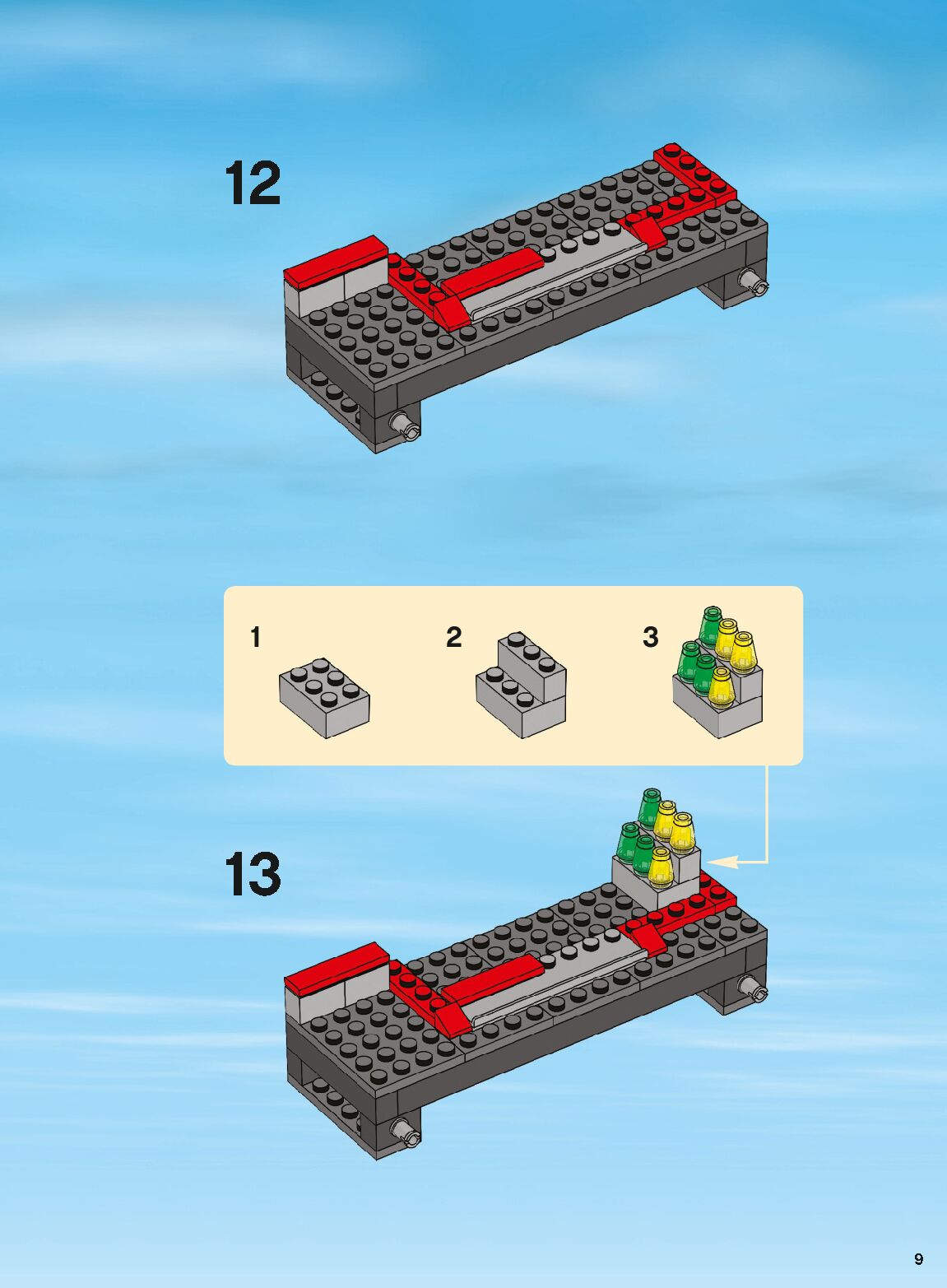 12

1

2

3

13

9