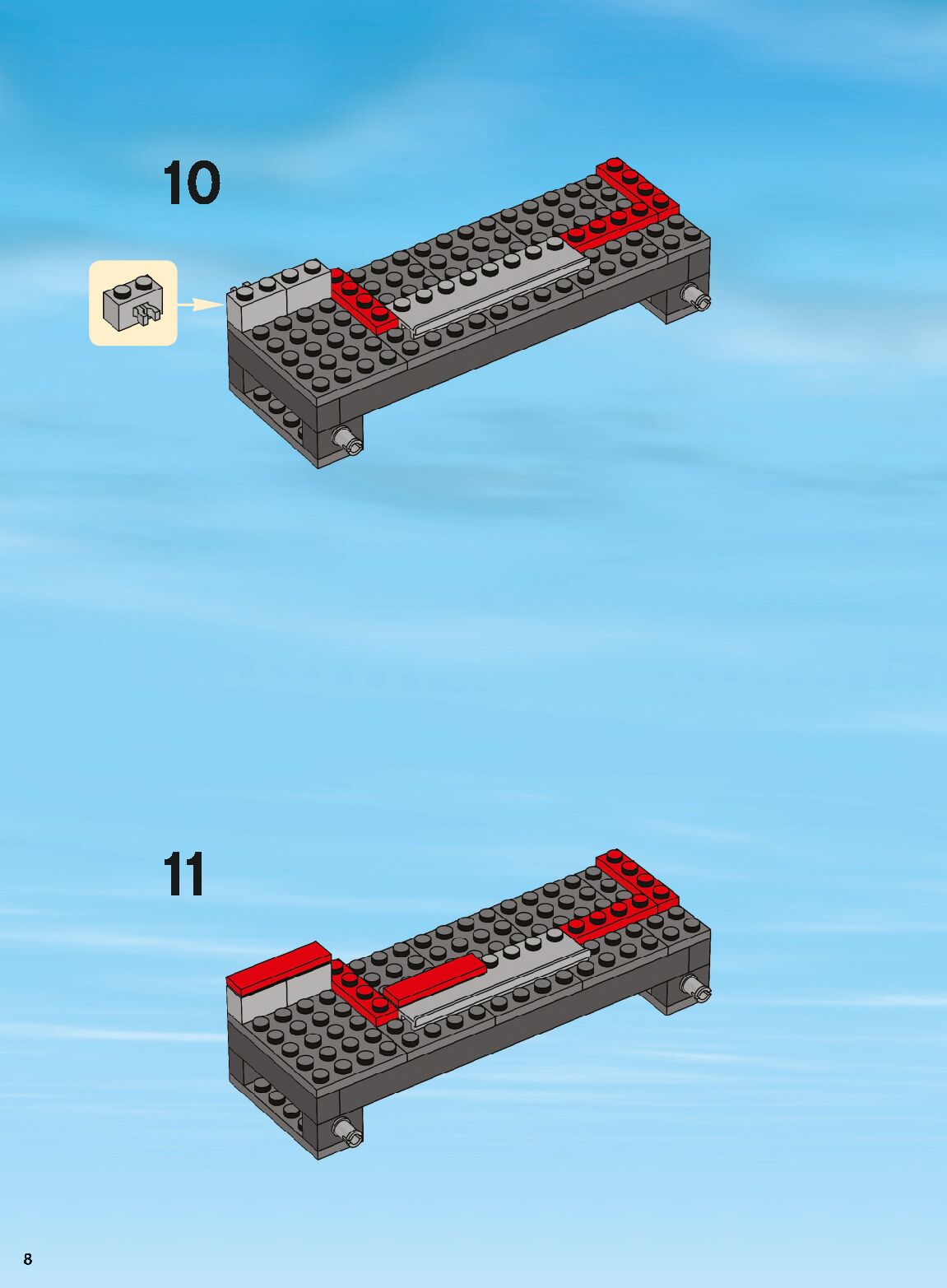 10

11

8