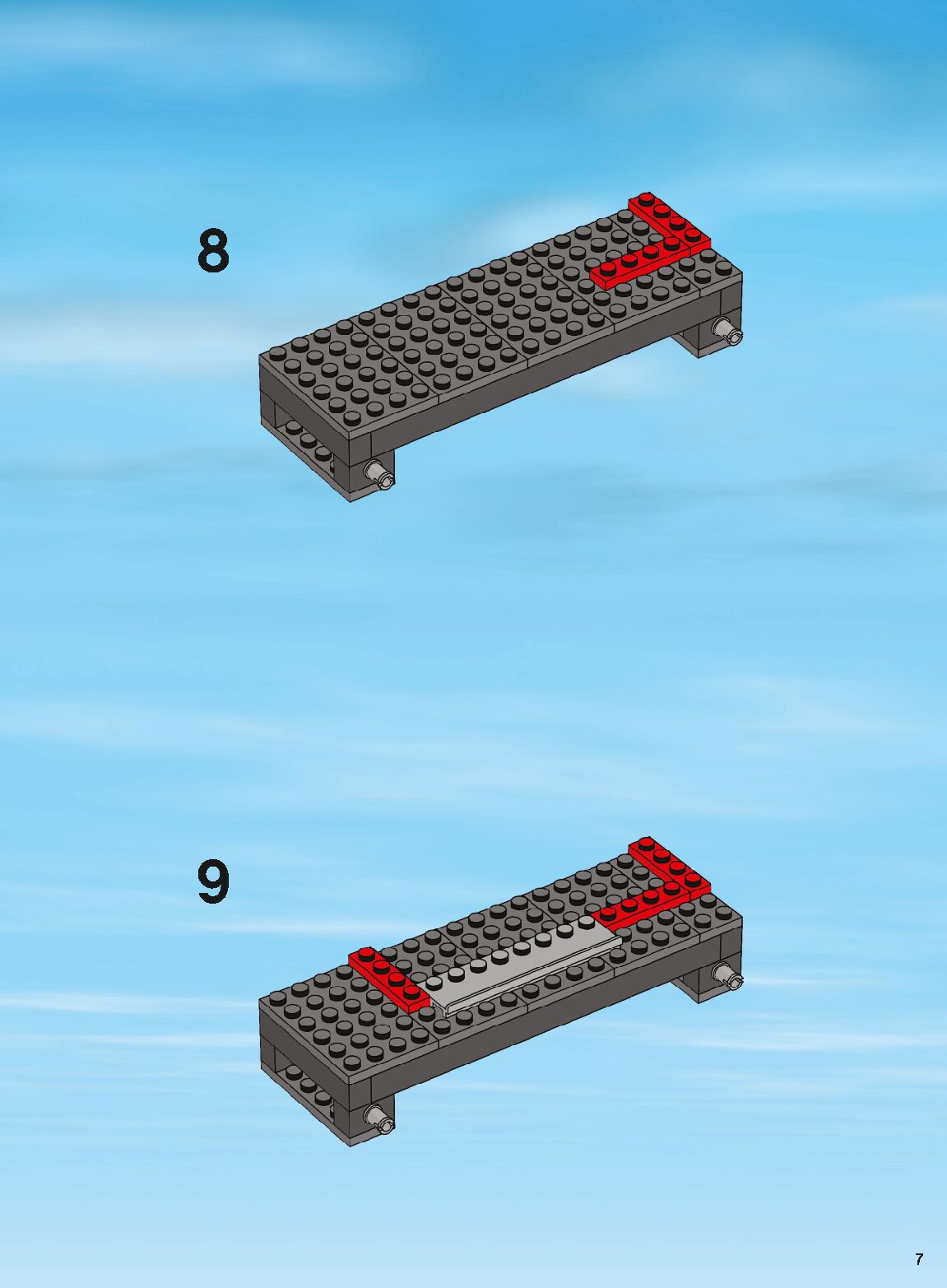 8

9

7