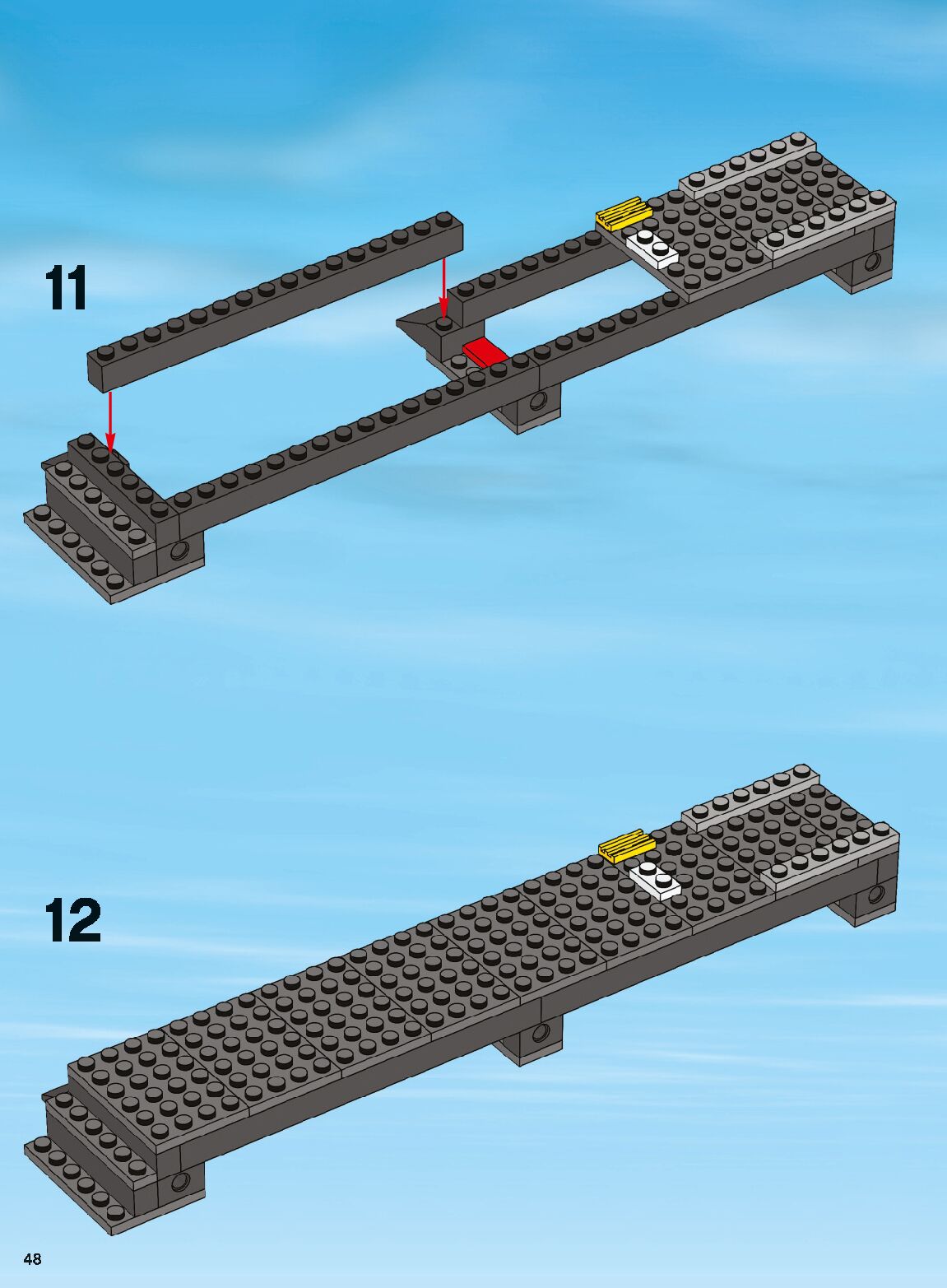 11

12

48