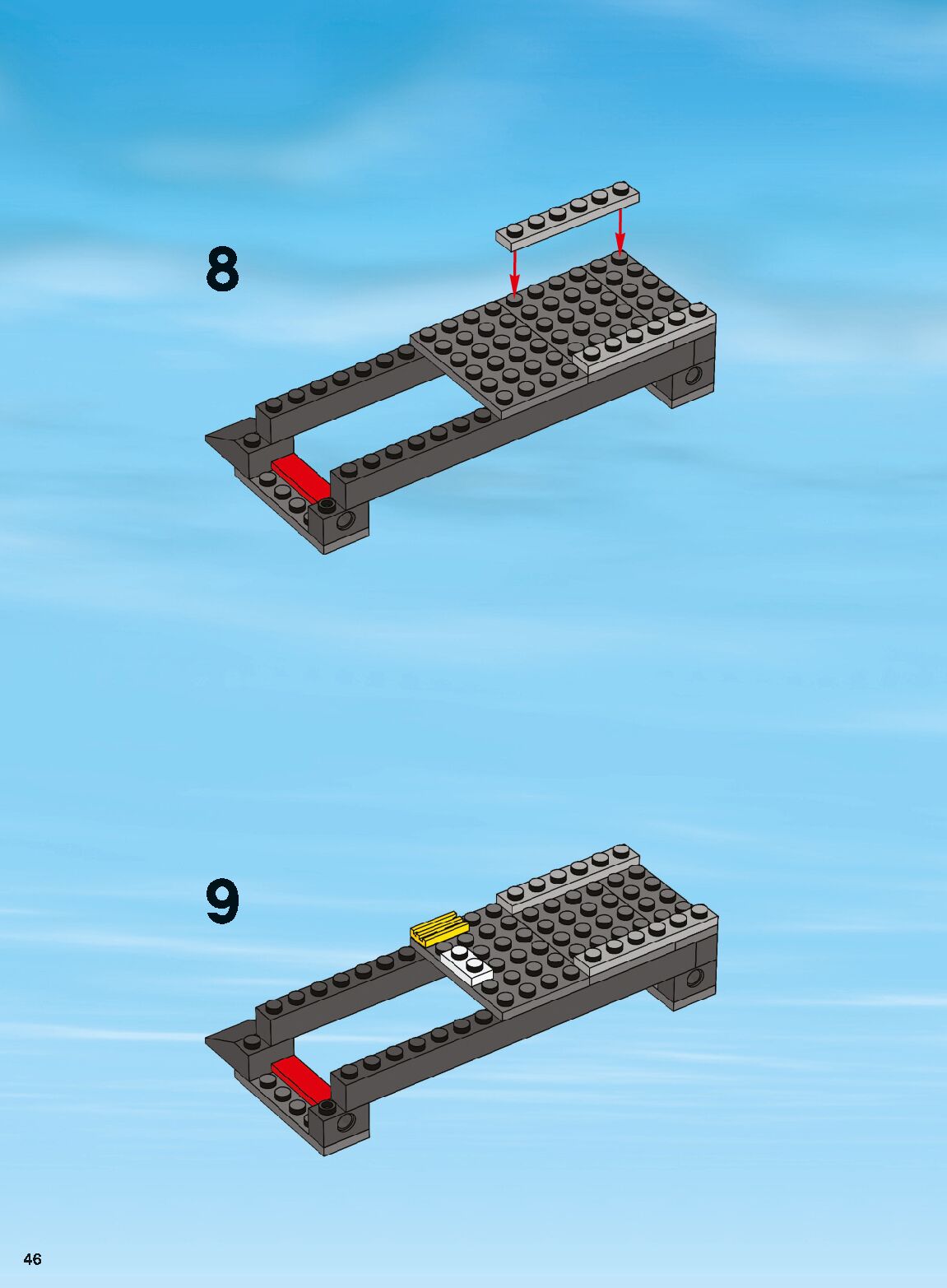 8

9

46