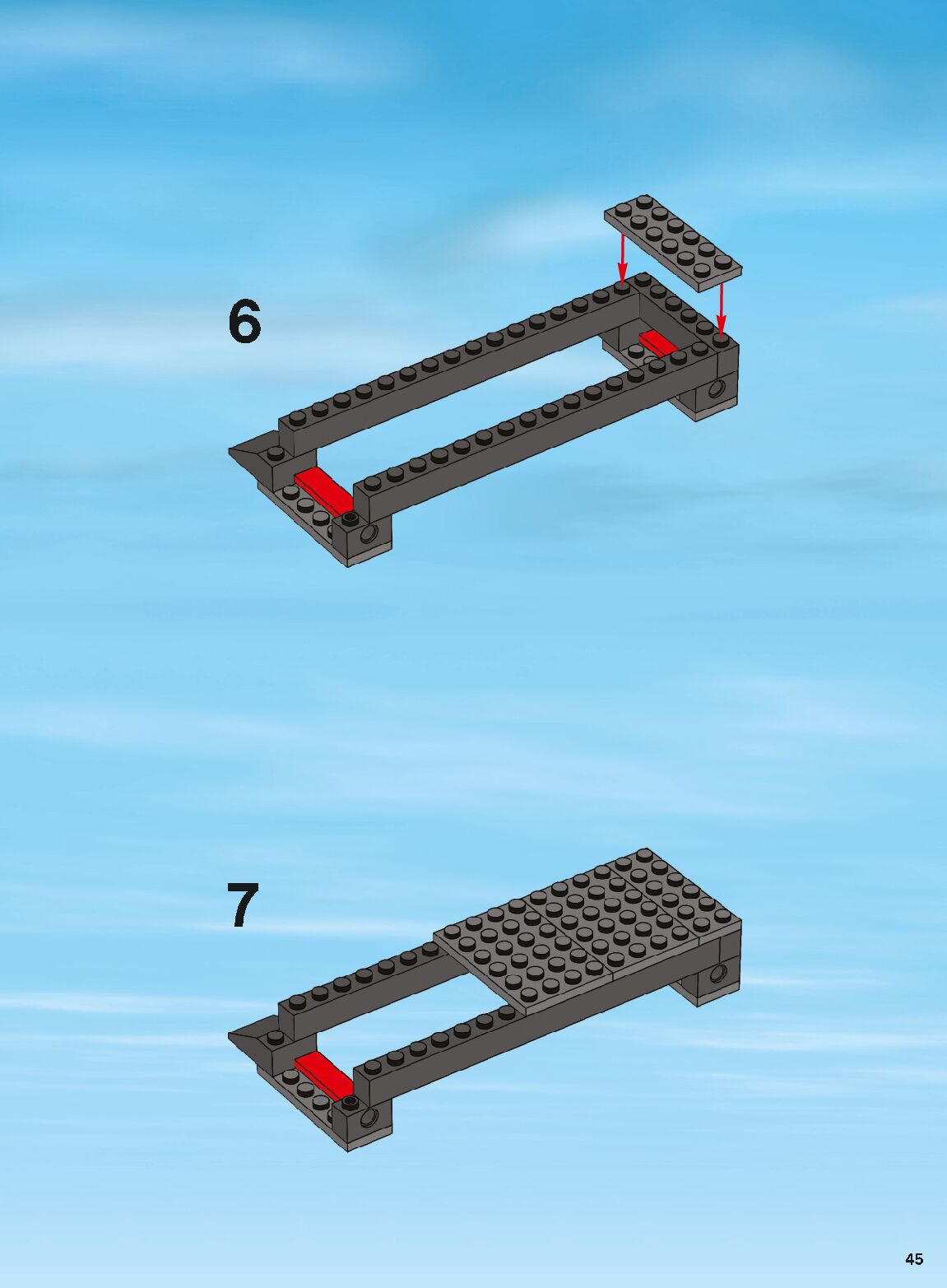 6

7

45