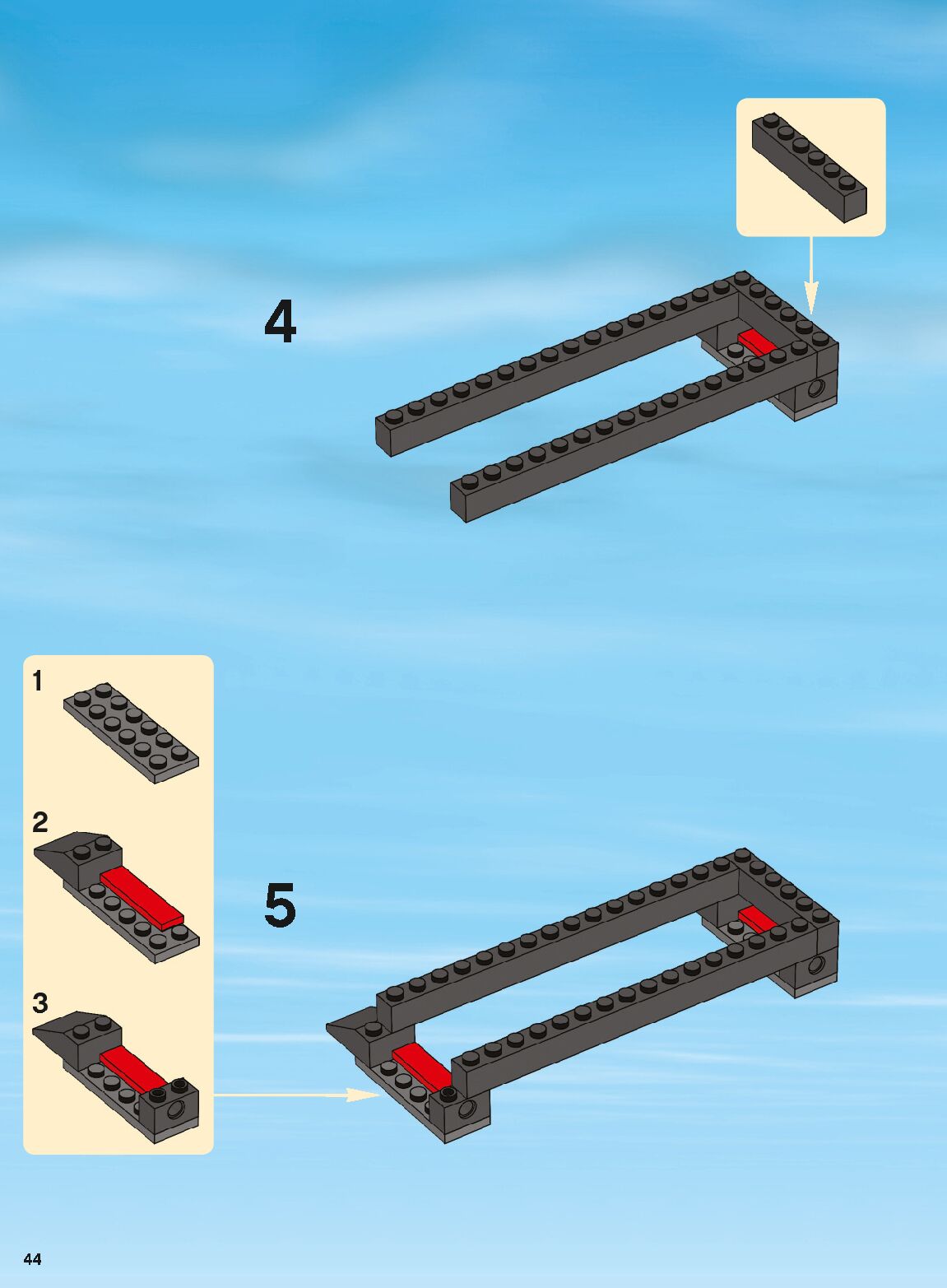 4

1

2

3

5

44