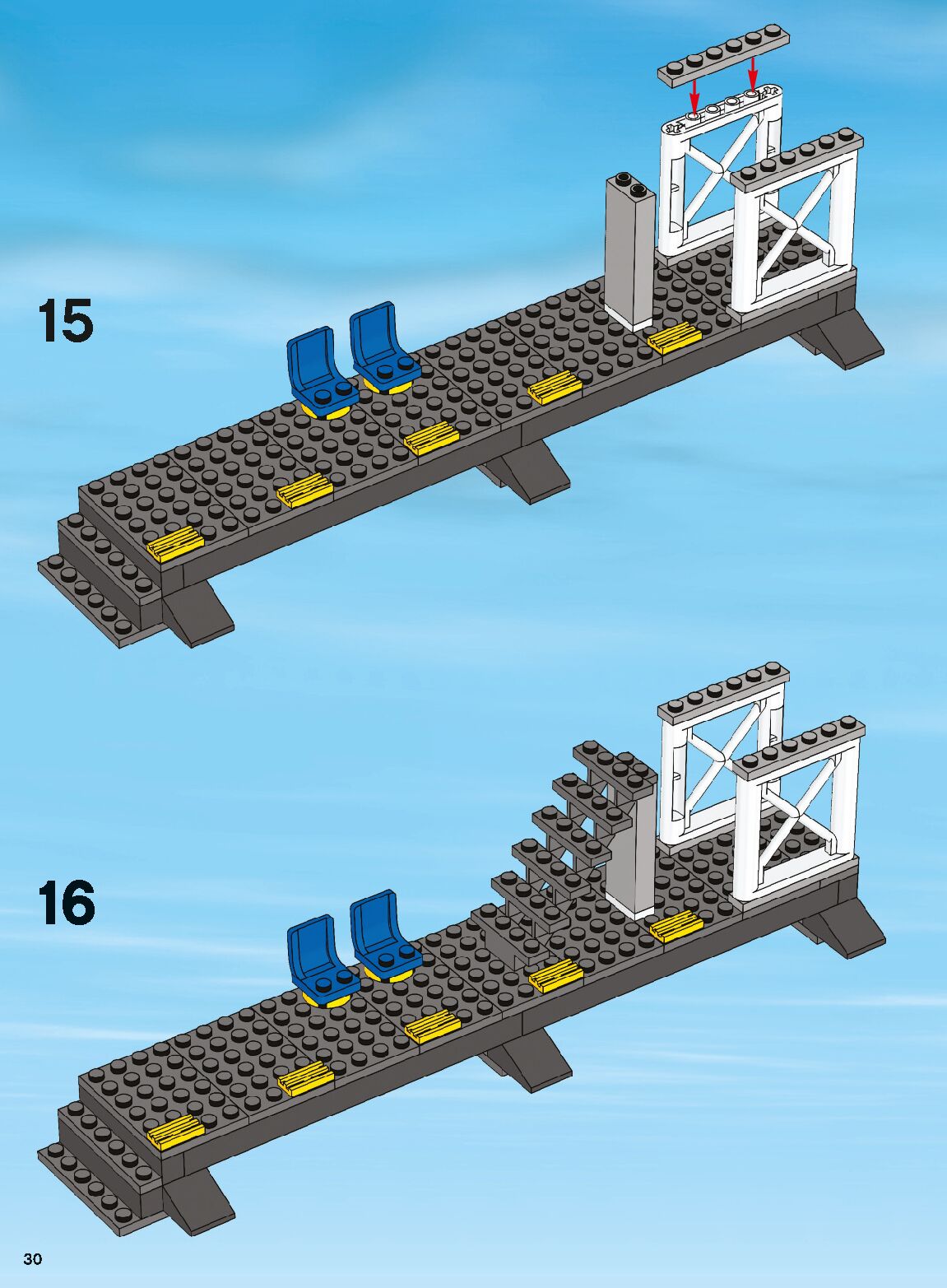 15

16

30