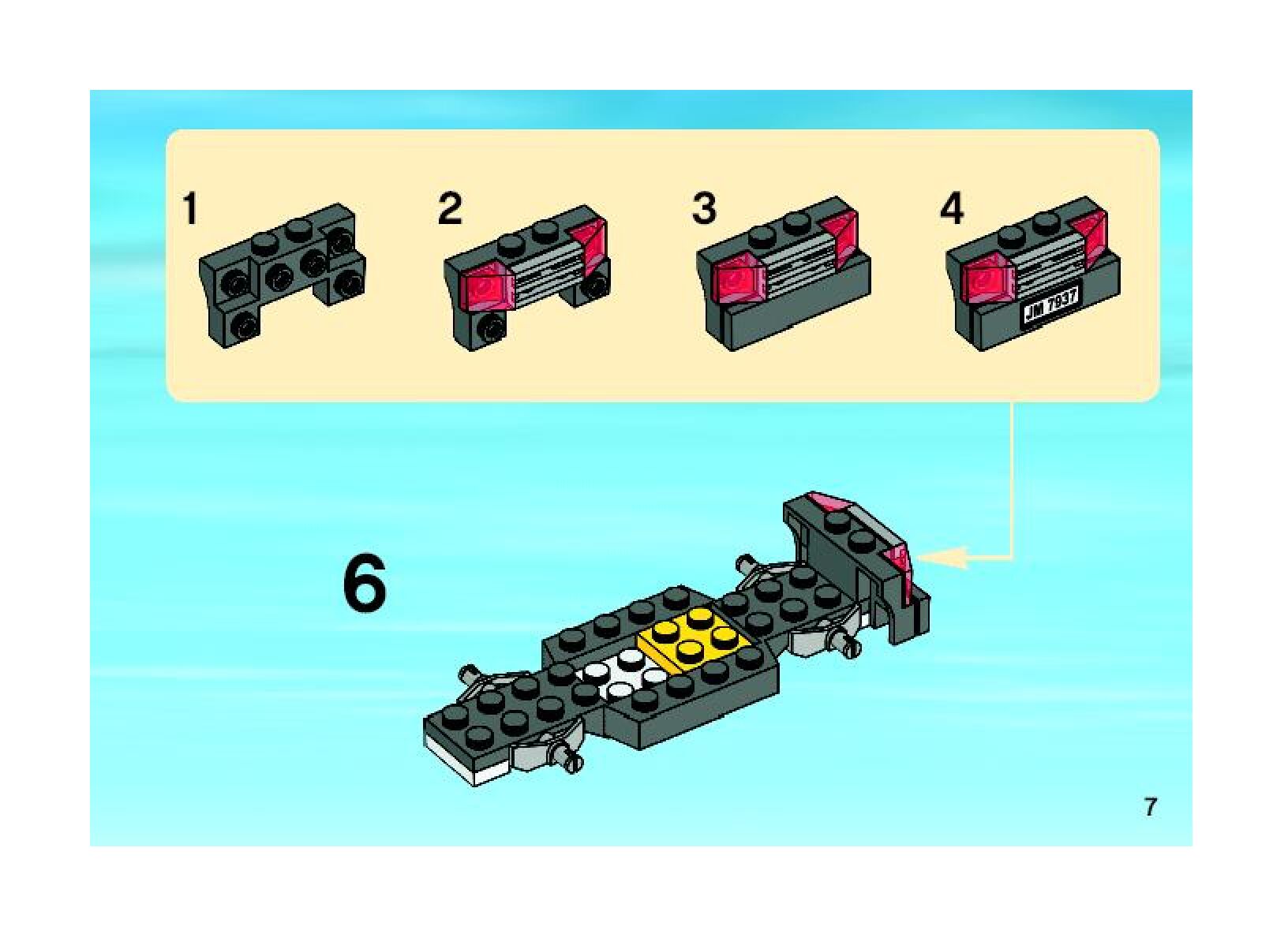 1

2

3

4

JM 7937

6

7