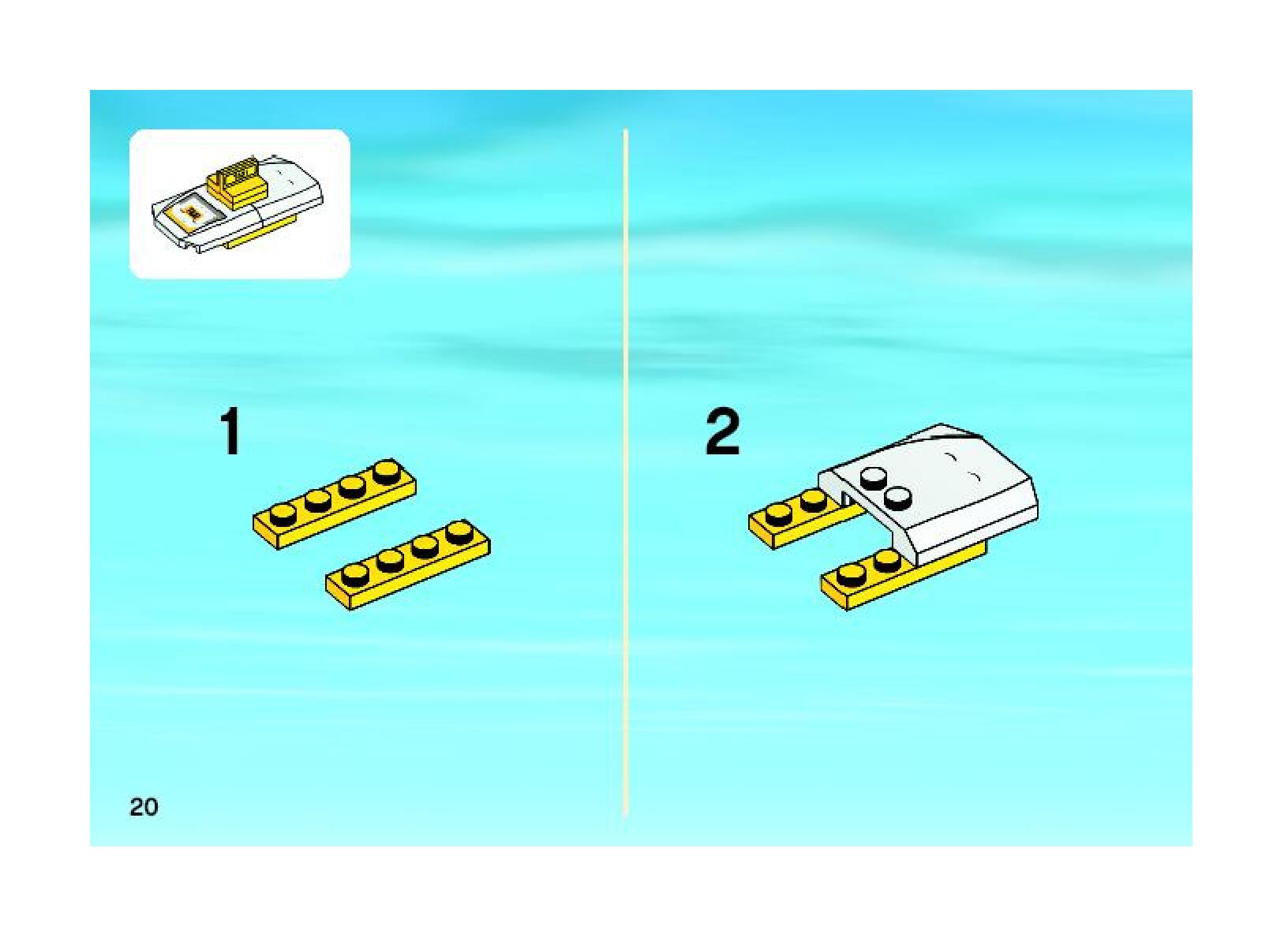 1

2

20