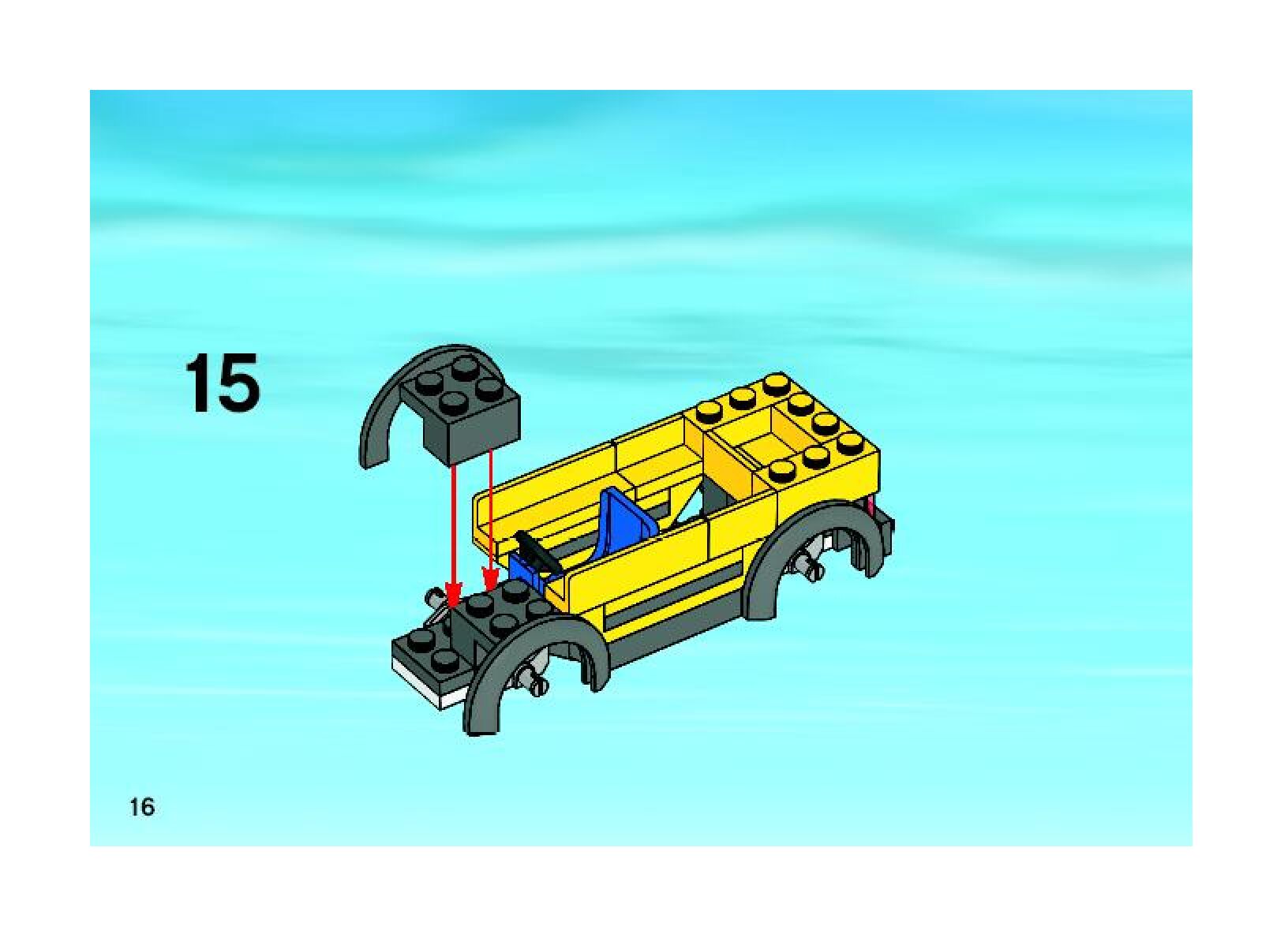 15

16