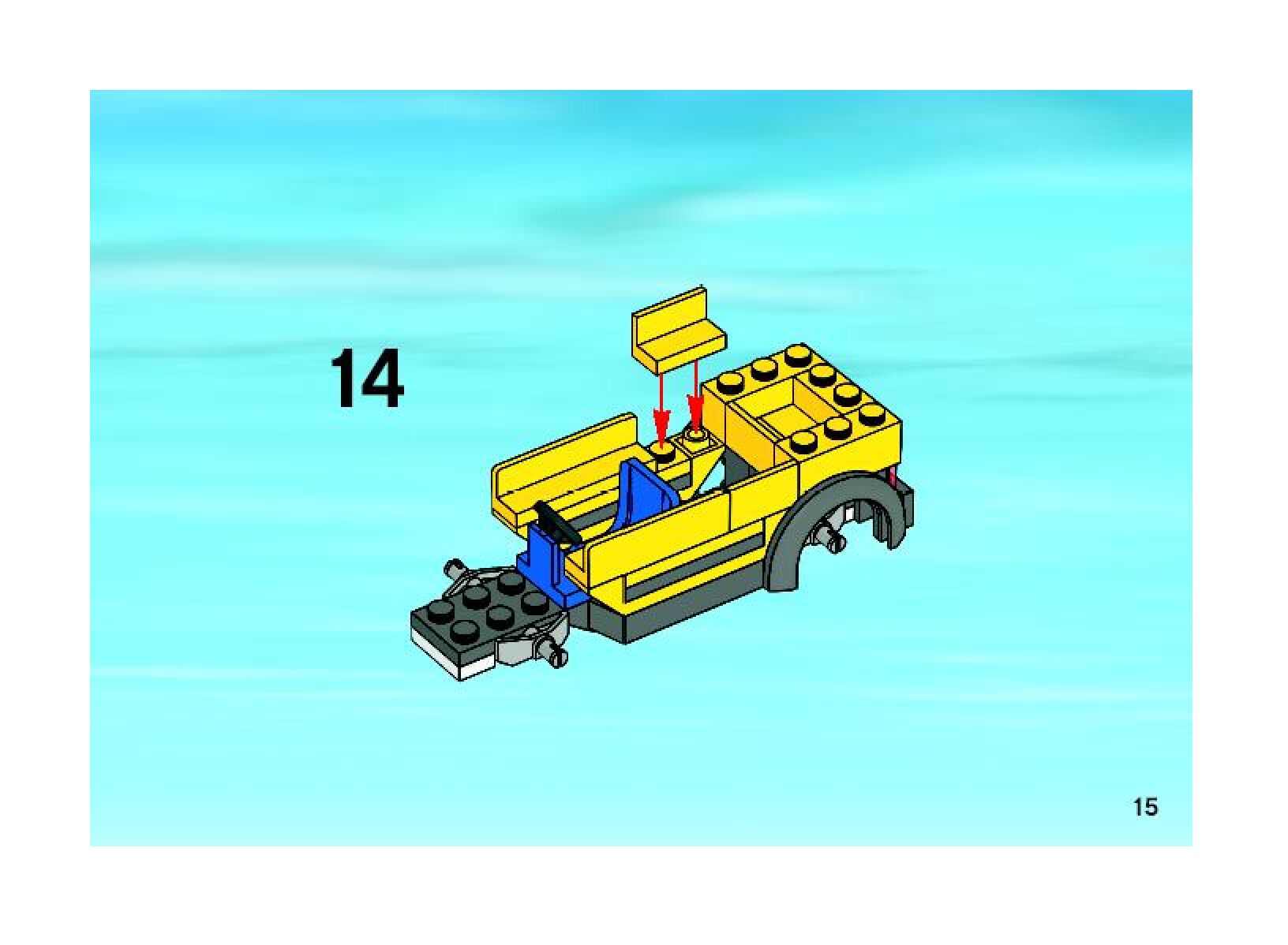 14

15