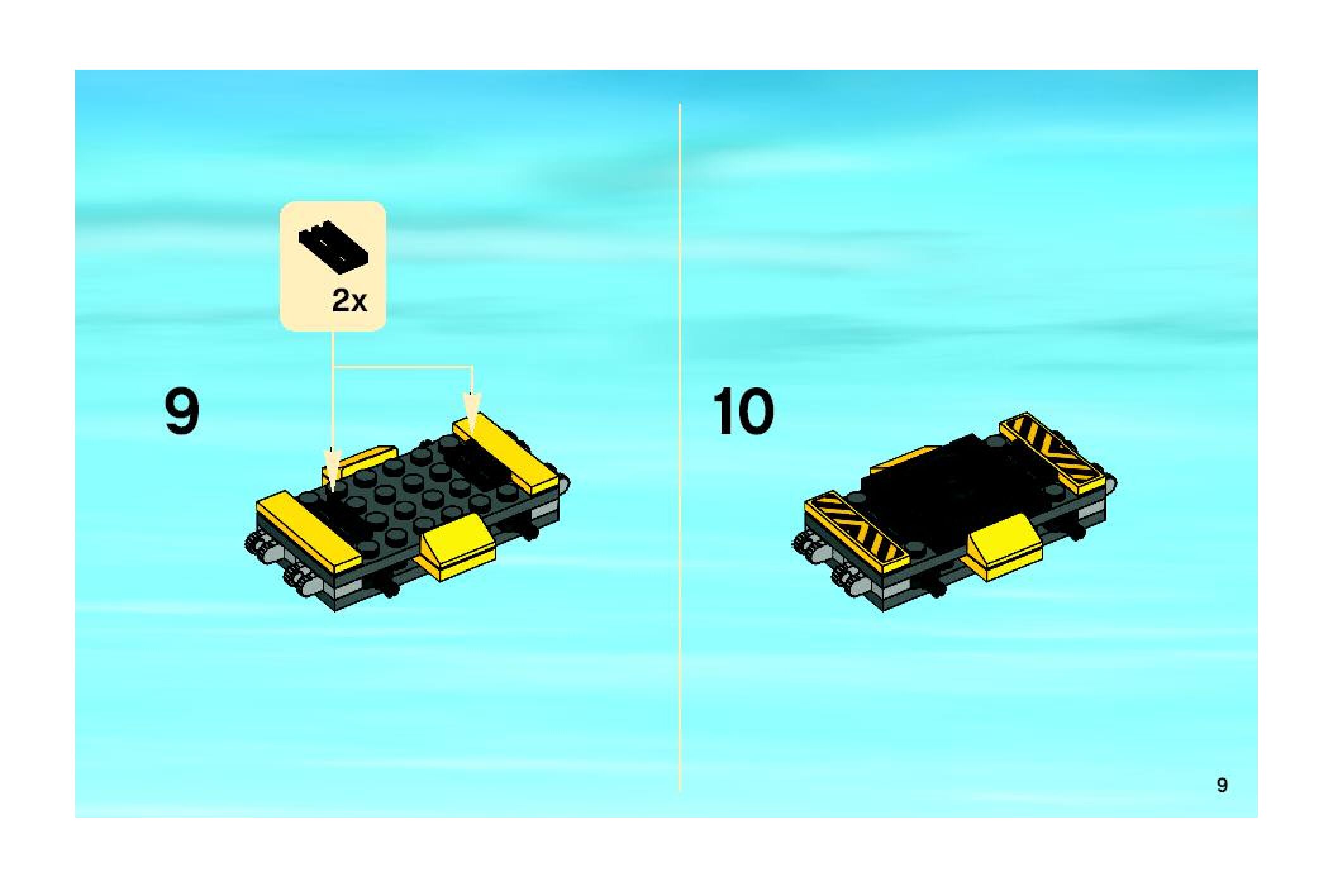 2x

9

10

9