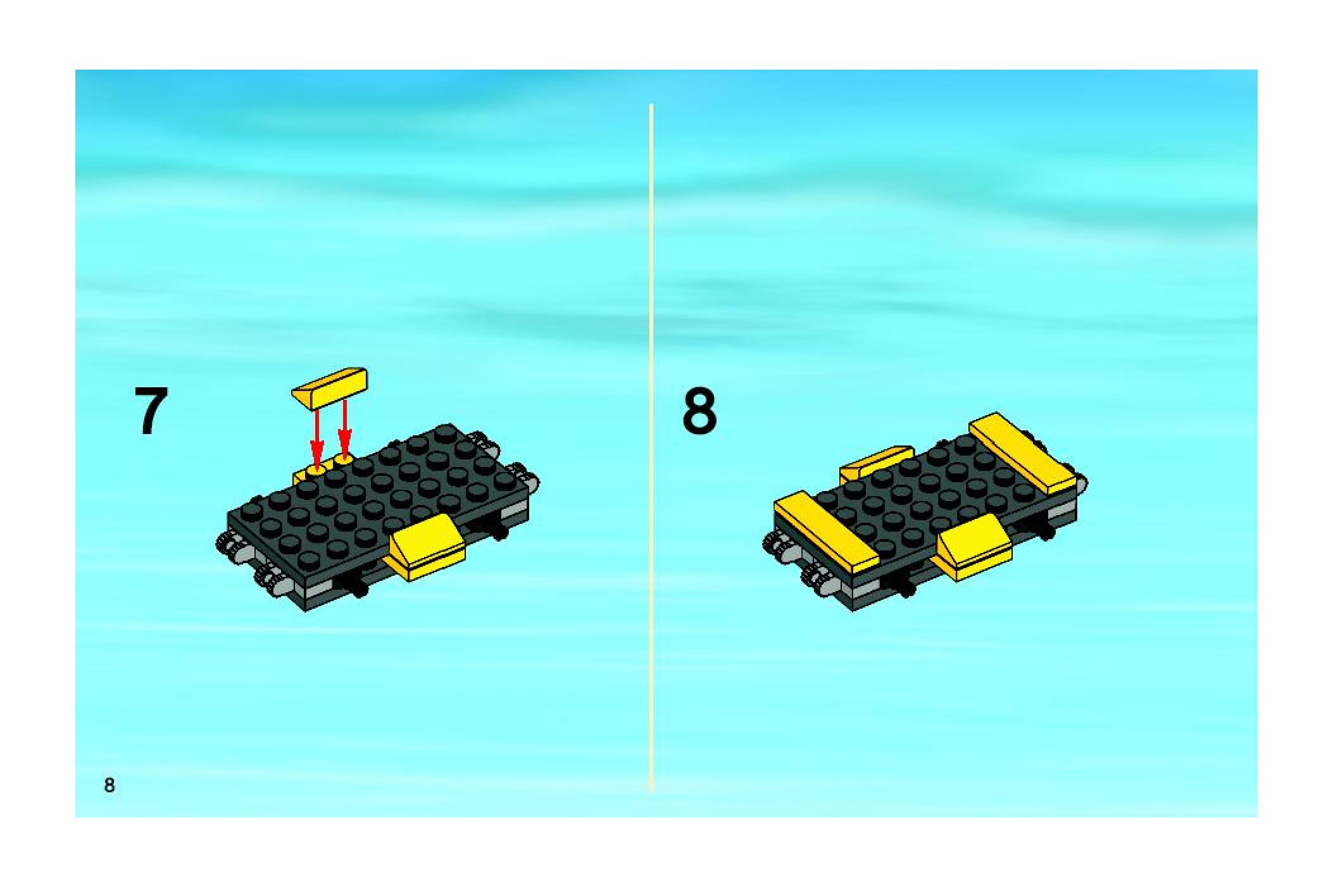 7

8

8