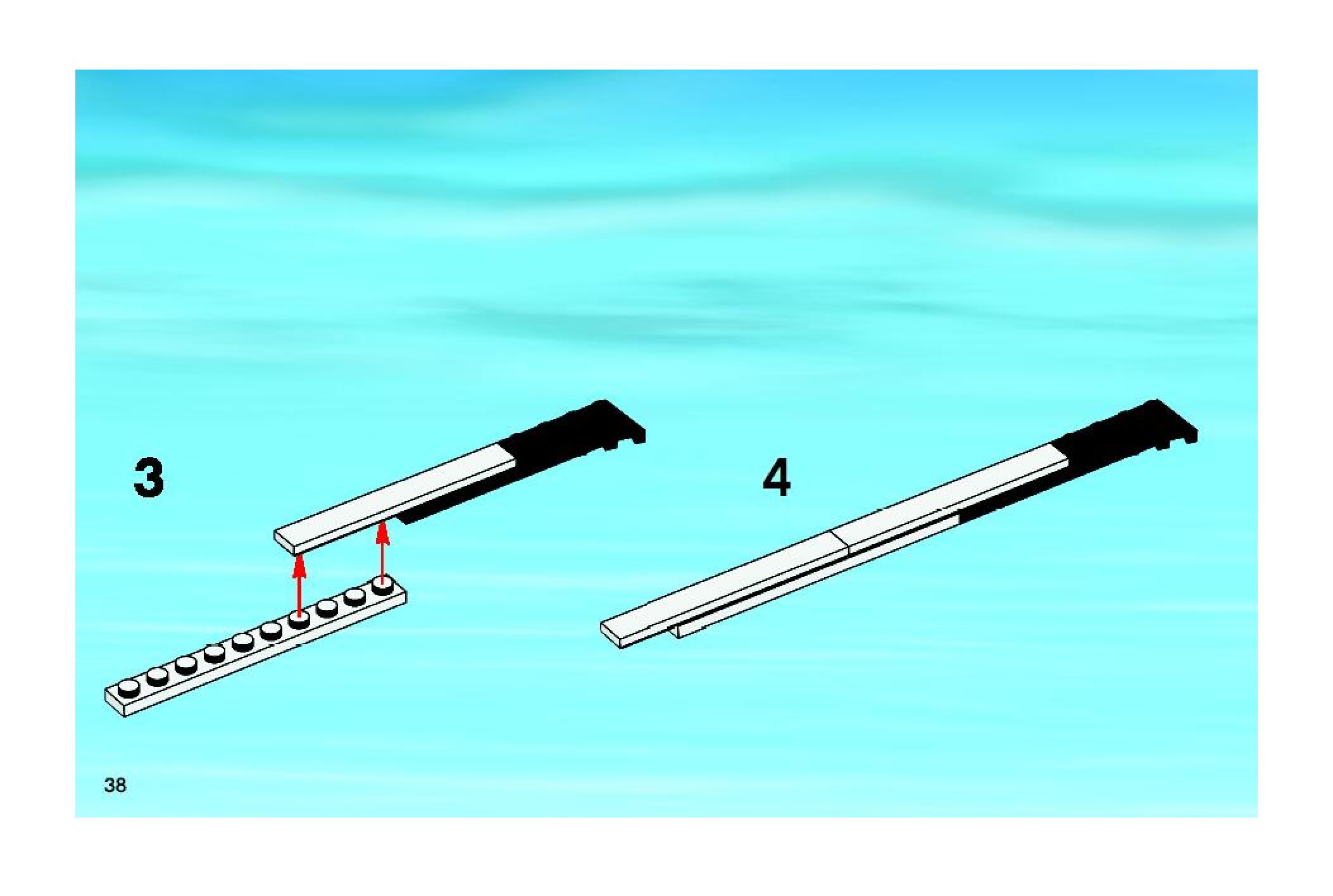 3

4

38