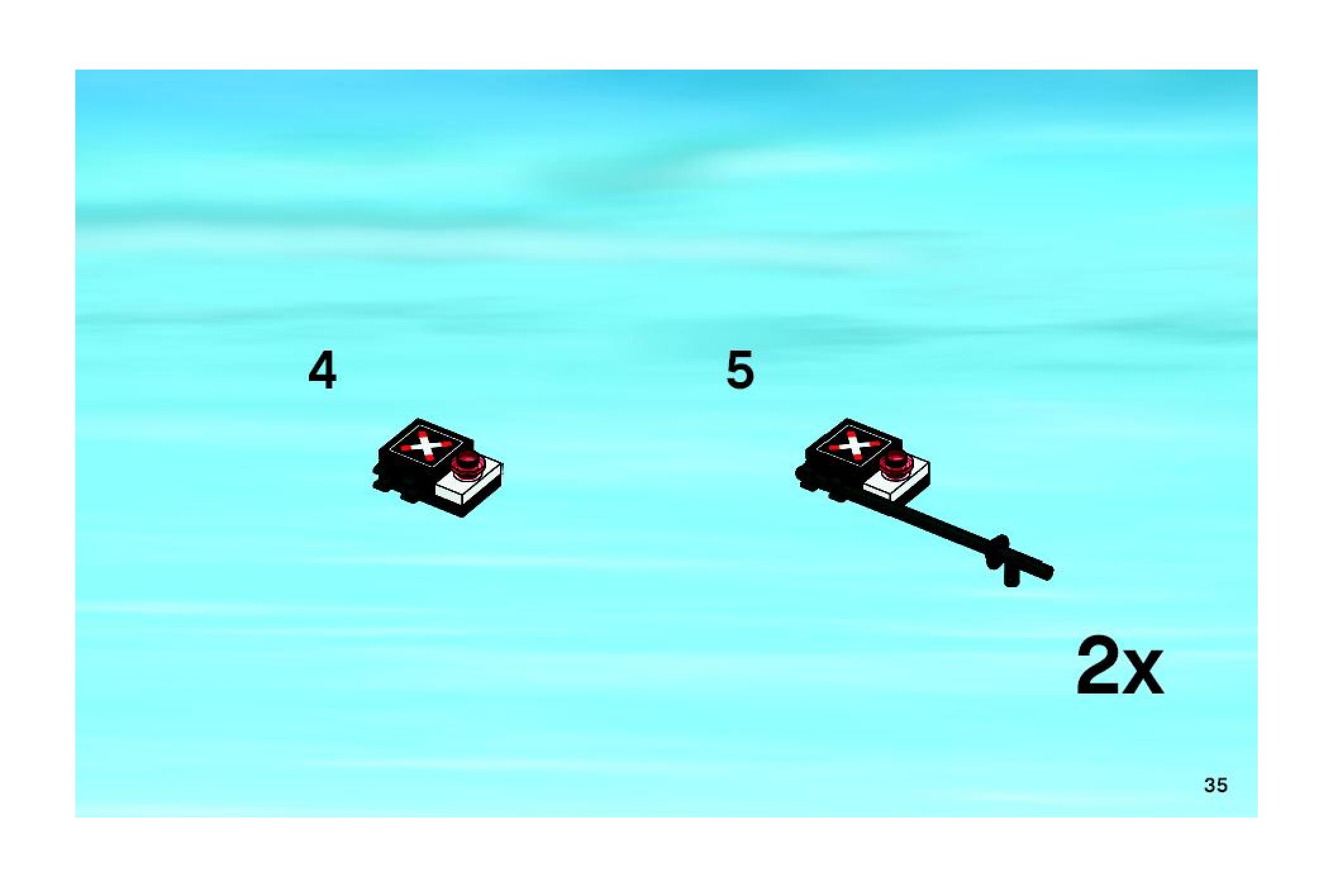 4

5

2x

35