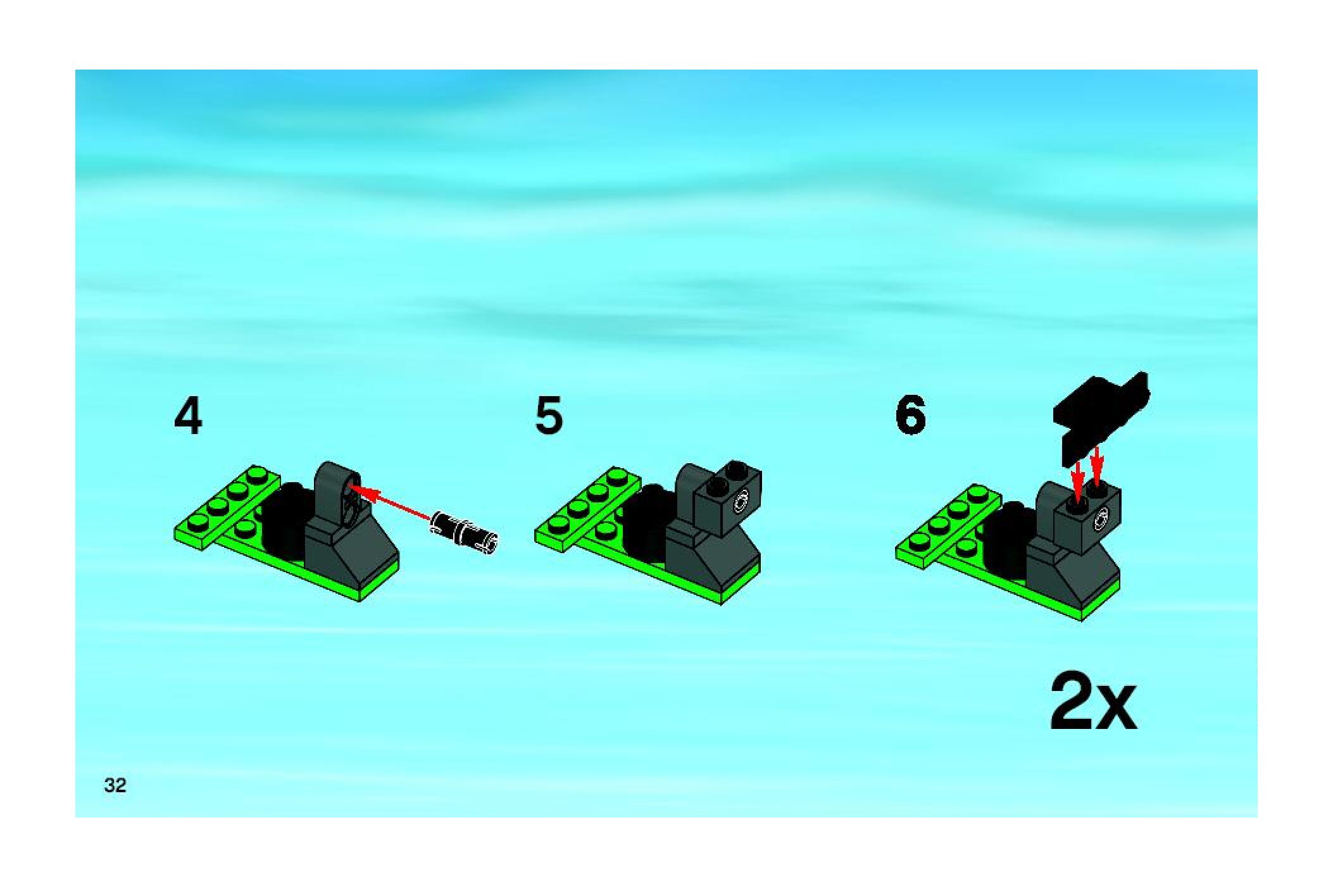 4

5

6

2x

32