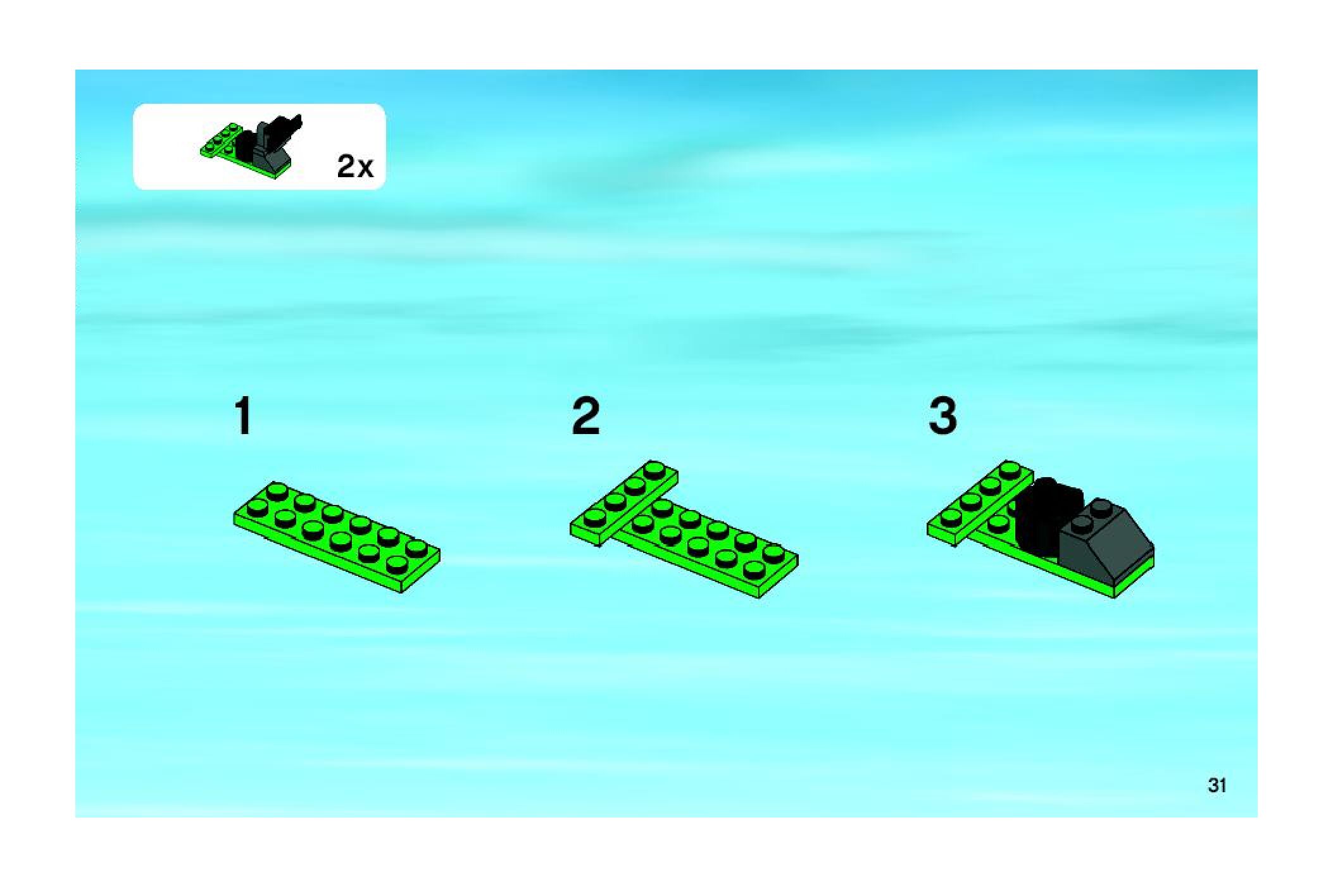 2x

1

2

3

31