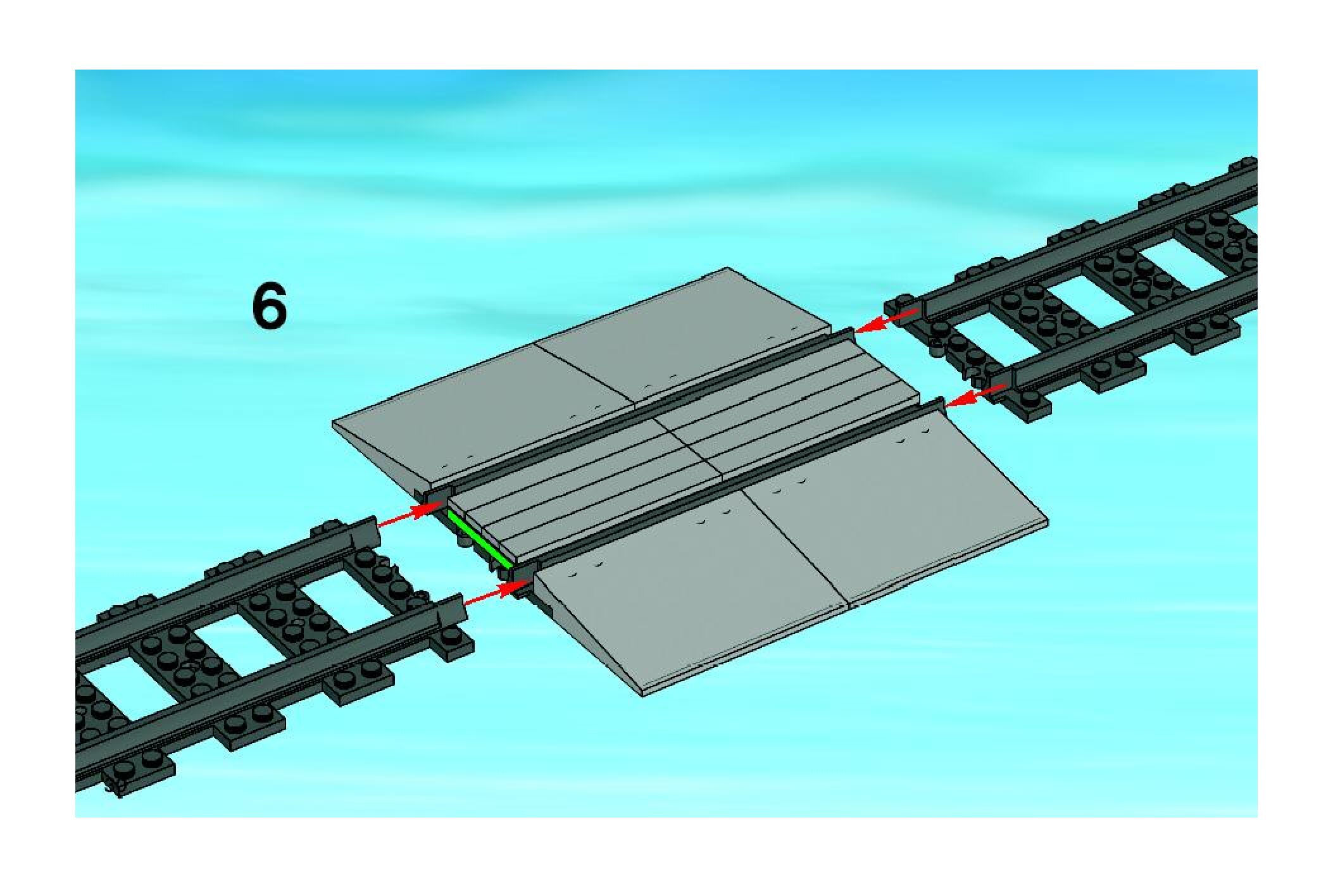 6