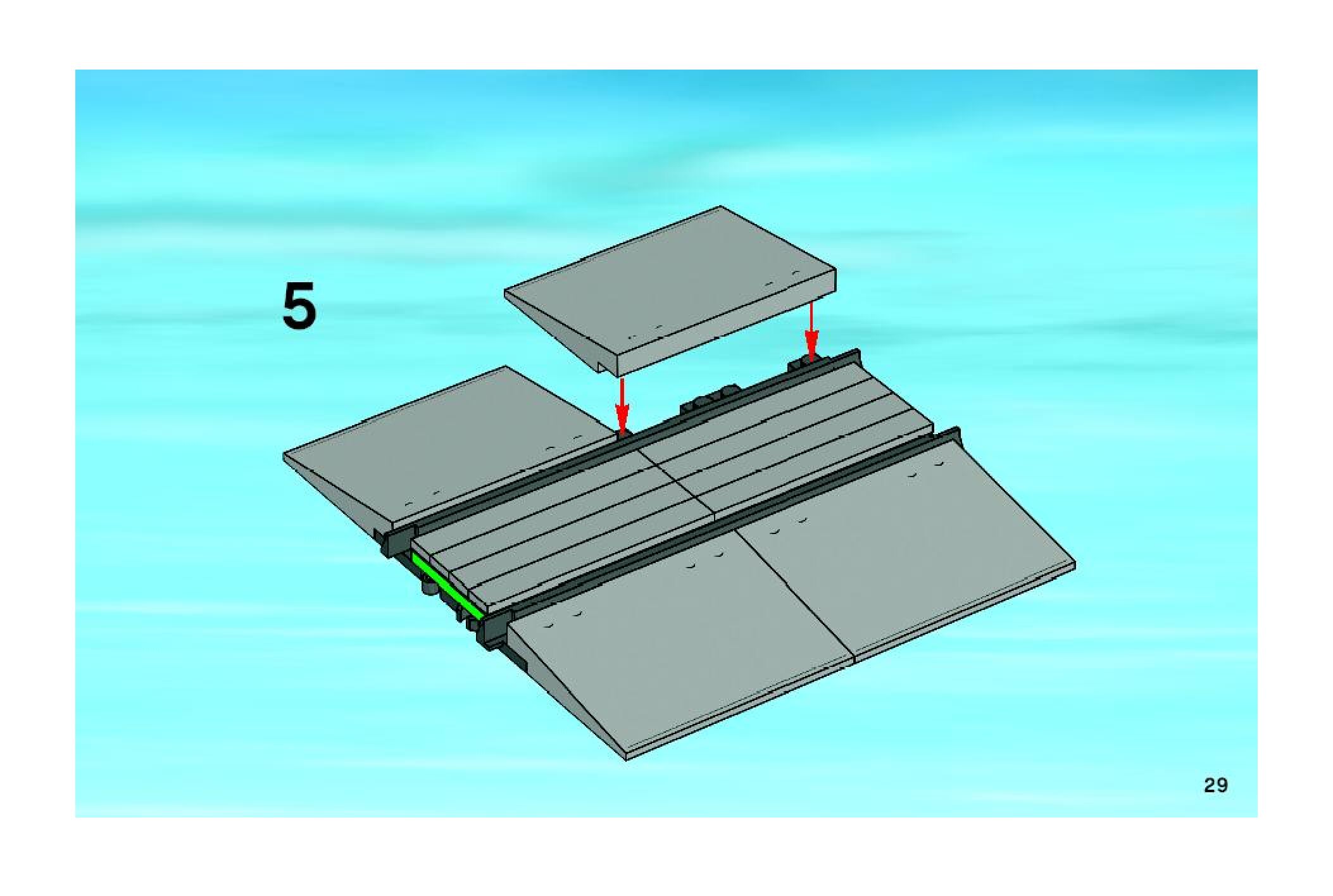 5

29